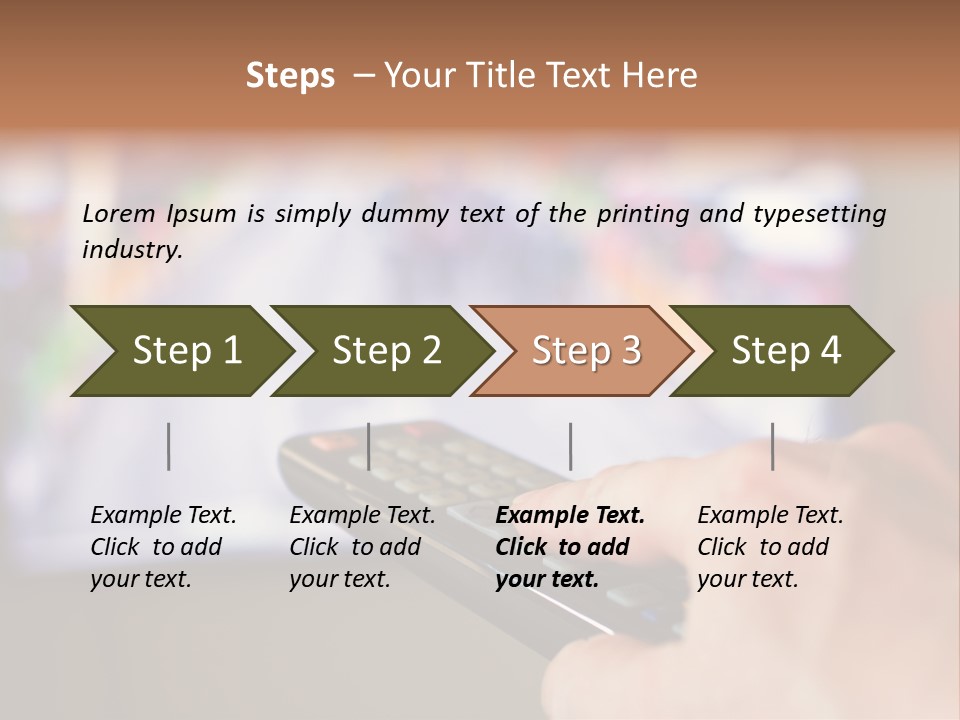 Steps – Your Title Text Here

Lorem Ipsum is simply dummy text of the printing and typesetting industry.

Step 1

Step 2

Step 3

Step 4

Example Text. Click to add your text.

Example Text. Click to add your text.

Example Text. Click to add your text.

Example Text. Click to add your text.