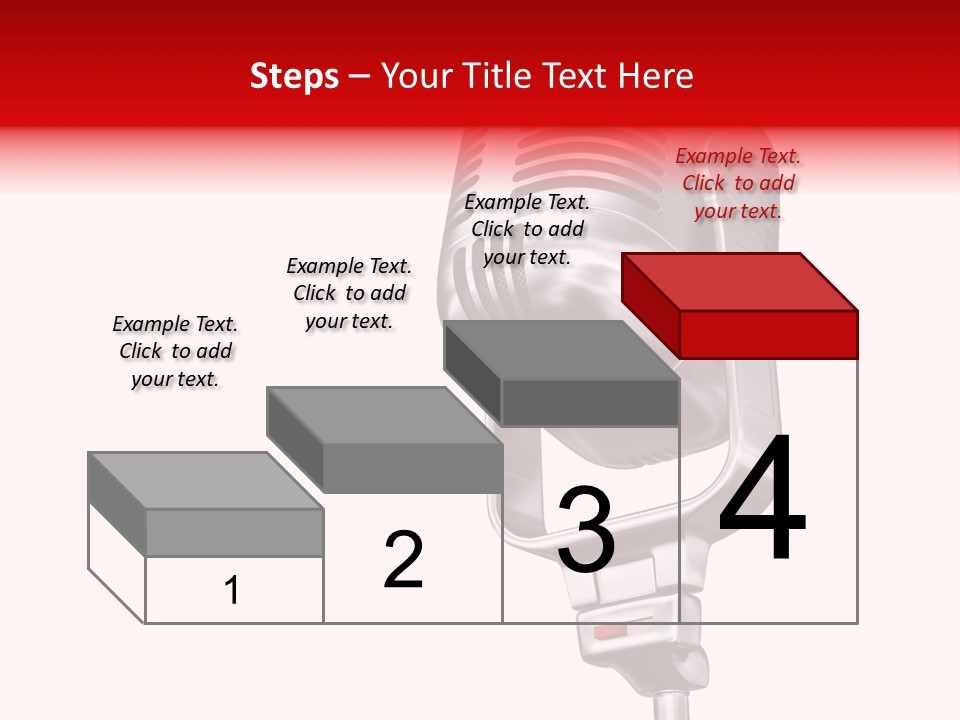 Steps – Your Title Text Here

Example Text. Click to add your text.

Example Text. Click to add your text.

Example Text. Click to add your text.

Example Text. Click to add your text.

1

2

3

4