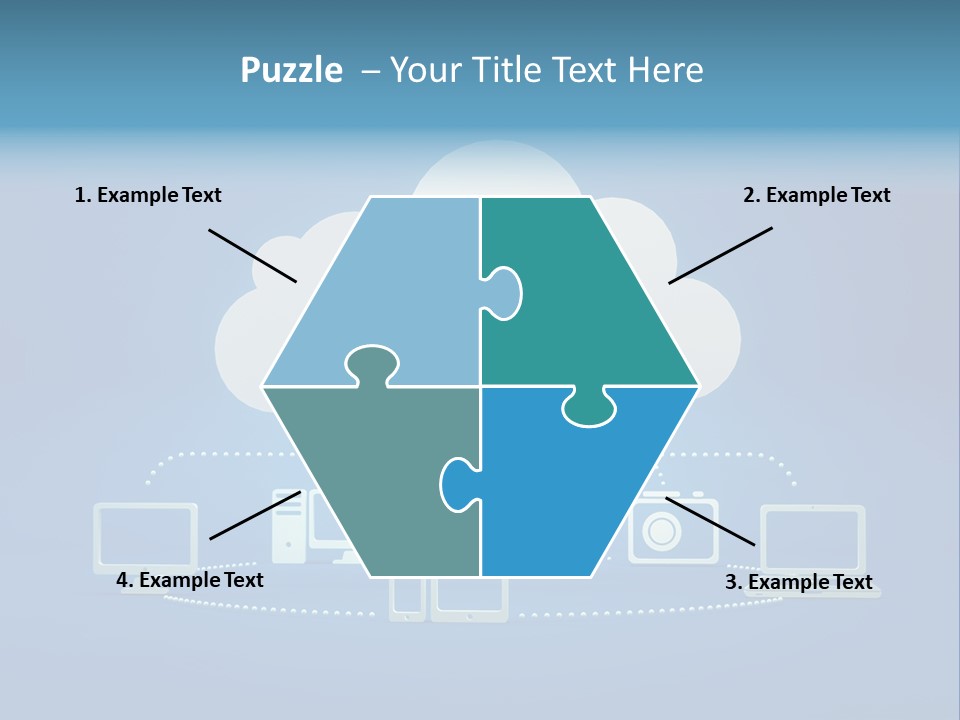 Puzzle – Your Title Text Here

1. Example Text

2. Example Text

4. Example Text

3. Example Text