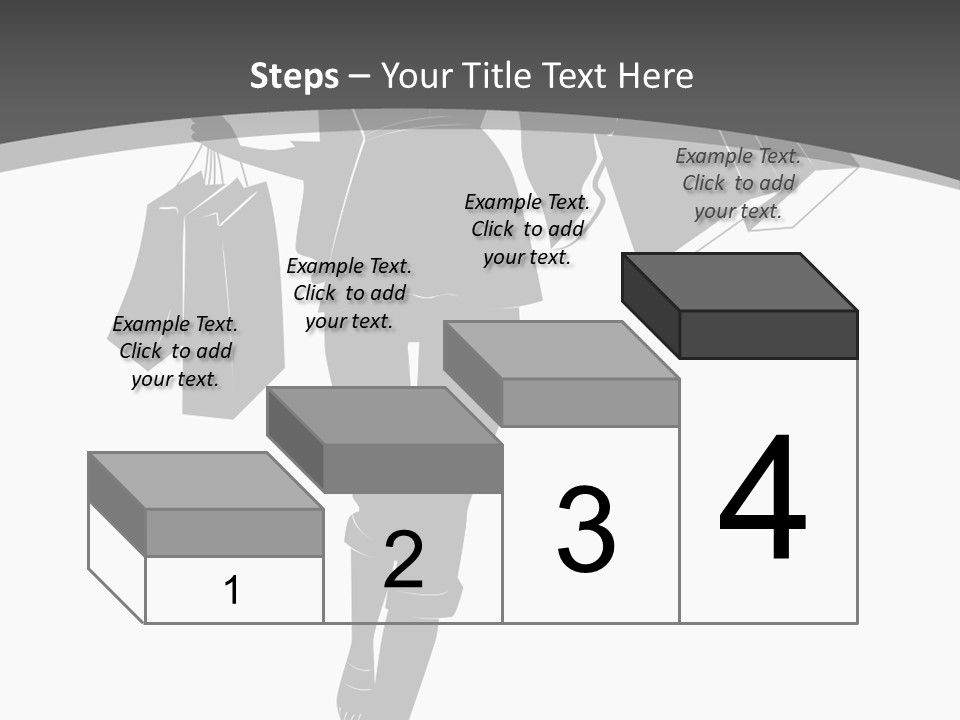 Steps – Your Title Text Here

Example Text. Click to add your text.

Example Text. Click to add your text.

Example Text. Click to add your text.

Example Text. Click to add your text.

1

2

3

4