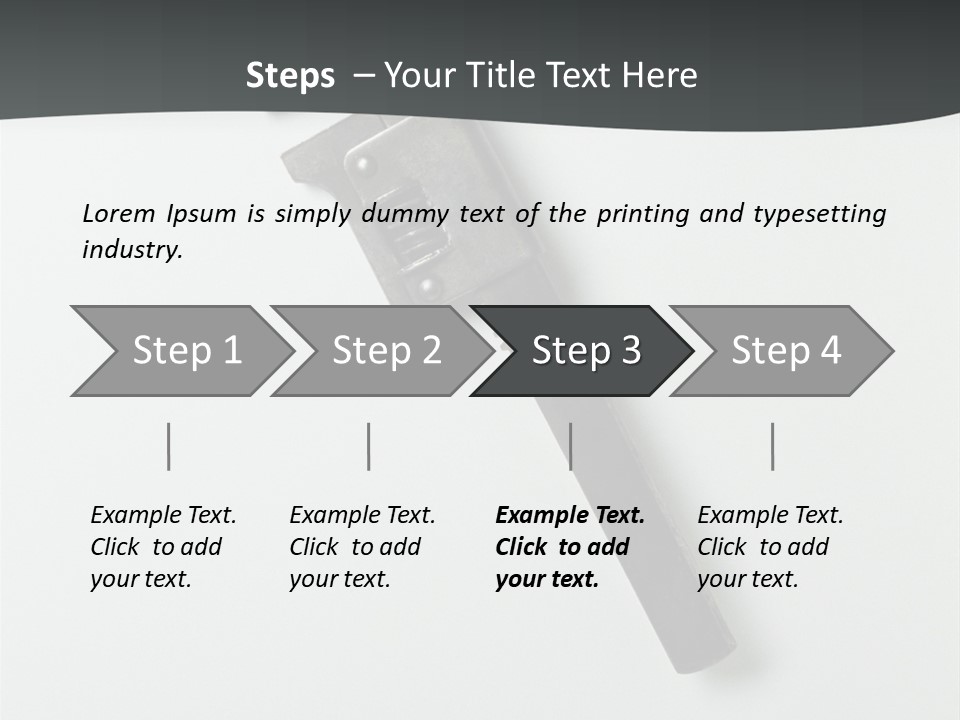 Steps – Your Title Text Here

Lorem Ipsum is simply dummy text of the printing and typesetting industry.

Step 1

Step 2

Step 3

Step 4

Example Text. Click to add your text.

Example Text. Click to add your text.

Example Text. Click to add your text.

Example Text. Click to add your text.