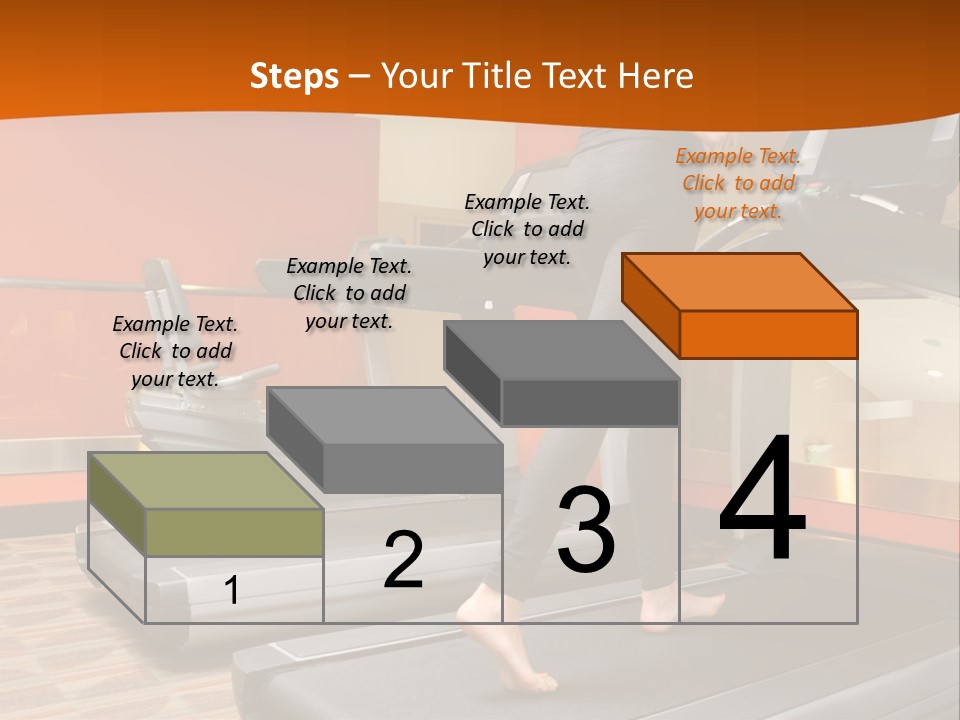 Steps – Your Title Text Here

Example Text. Click to add your text.

Example Text. Click to add your text.

Example Text. Click to add your text.

Example Text. Click to add your text.

1

2

3

4