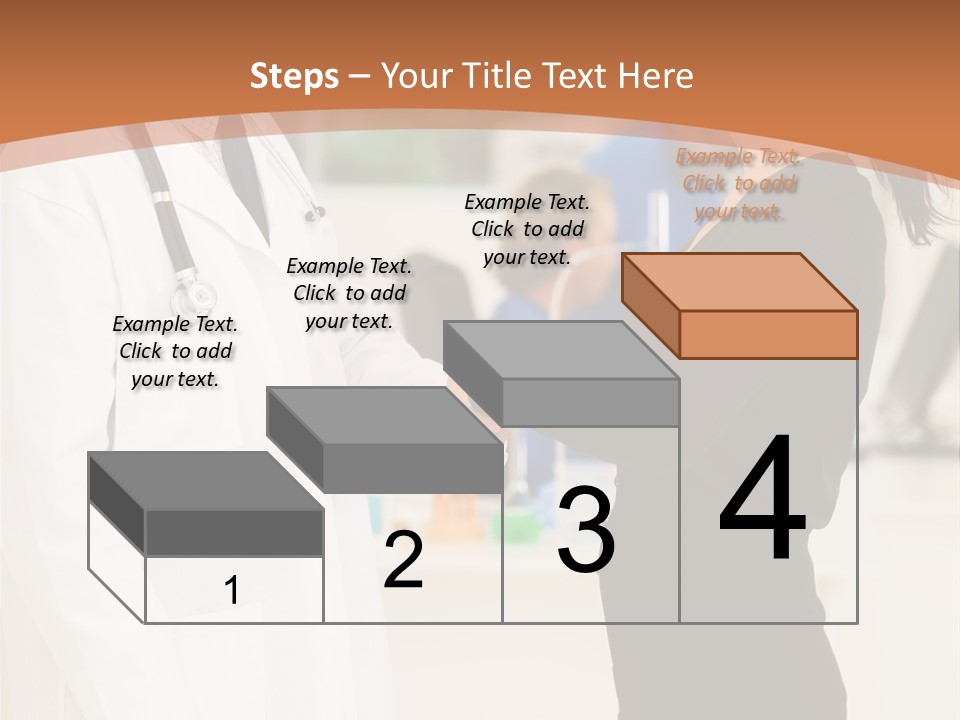 Steps – Your Title Text Here

Example Text. Click to add your text.

Example Text. Click to add your text.

Example Text. Click to add your text.

Example Text. Click to add your text.

1

2

3

4