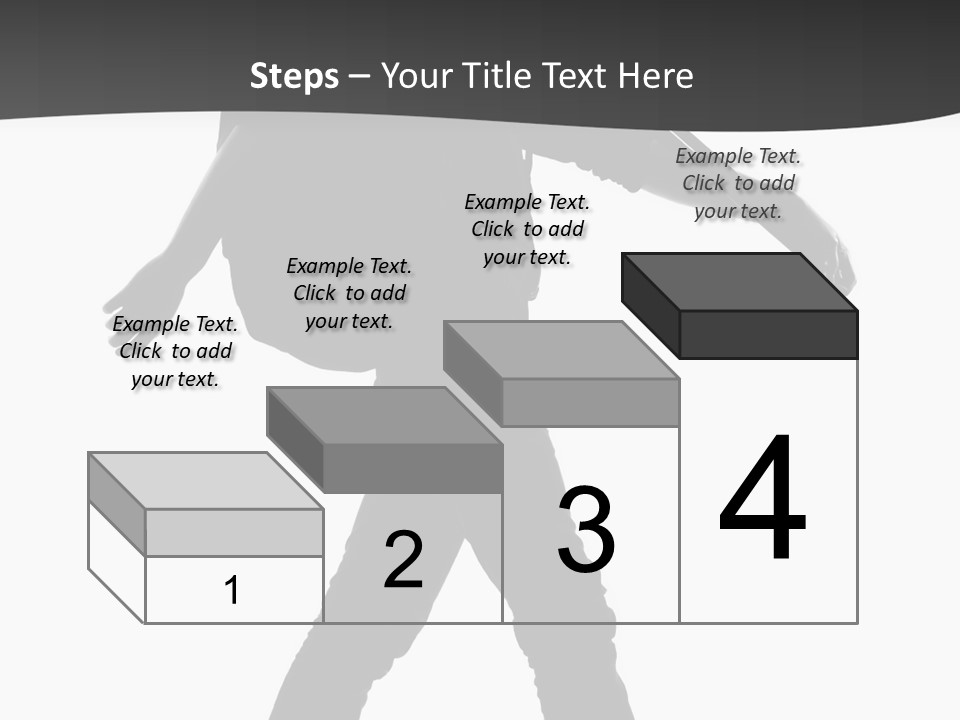 Steps – Your Title Text Here

Example Text. Click to add your text.

Example Text. Click to add your text.

Example Text. Click to add your text.

Example Text. Click to add your text.

1

2

3

4