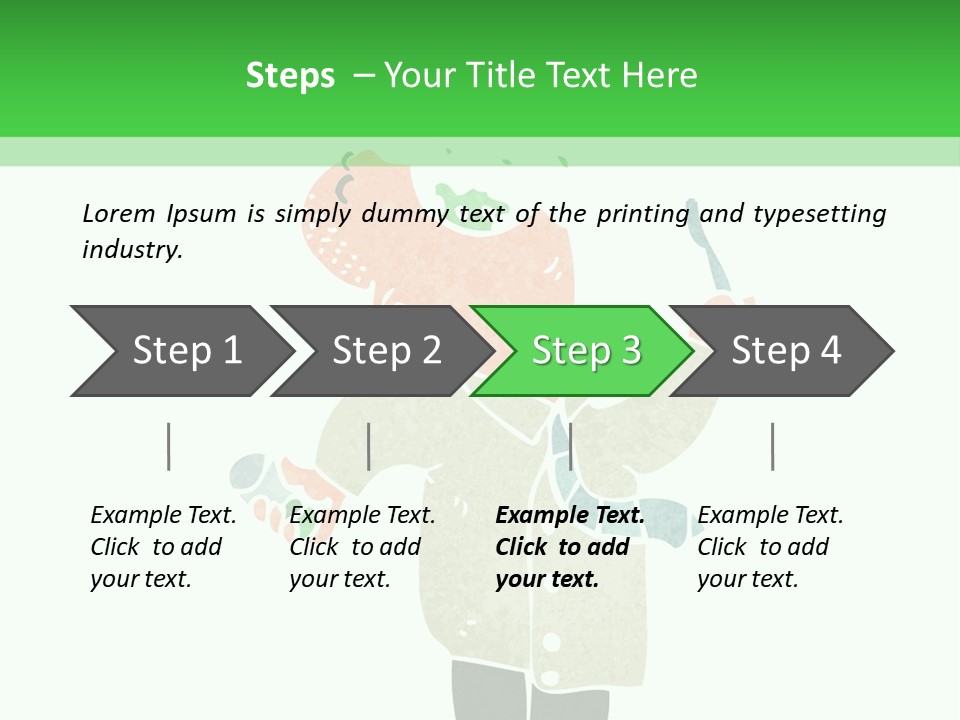 Steps – Your Title Text Here

Lorem Ipsum is simply dummy text of the printing and typesetting industry.

Step 1

Step 2

Step 3

Step 4

Example Text. Click to add your text.

Example Text. Click to add your text.

Example Text. Click to add your text.

Example Text. Click to add your text.