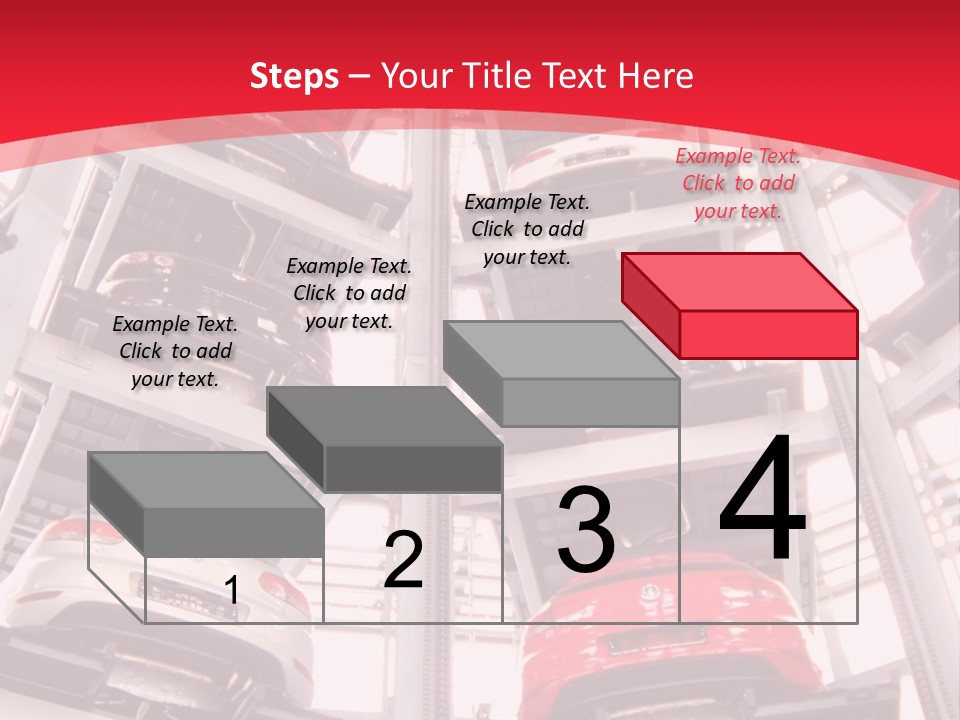 Steps – Your Title Text Here

Example Text. Click to add your text.

Example Text. Click to add your text.

Example Text. Click to add your text.

Example Text. Click to add your text.

1

2

3

4