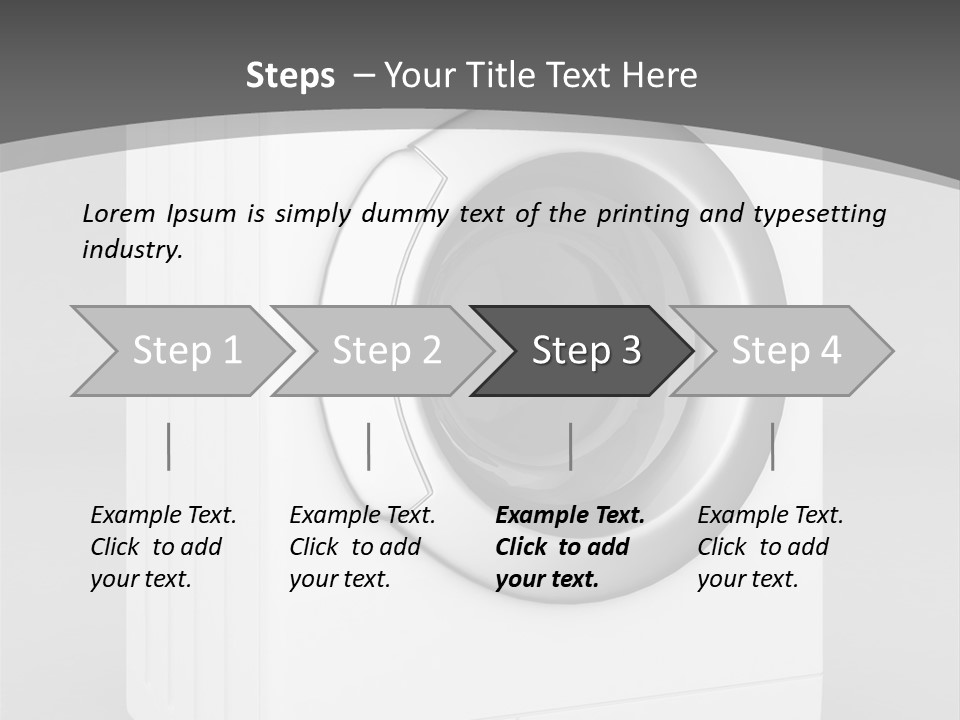 Steps – Your Title Text Here

Lorem Ipsum is simply dummy text of the printing and typesetting industry.

Step 1

Step 2

Step 3

Step 4

Example Text. Click to add your text.

Example Text. Click to add your text.

Example Text. Click to add your text.

Example Text. Click to add your text.