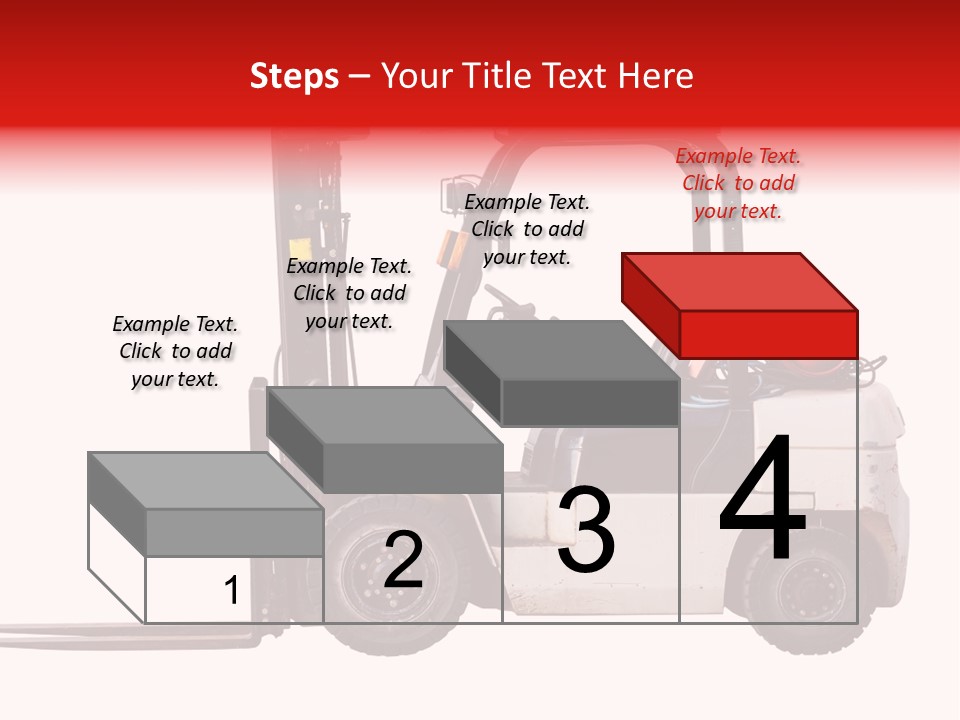 Steps – Your Title Text Here

Example Text. Click to add your text.

Example Text. Click to add your text.

Example Text. Click to add your text.

Example Text. Click to add your text.

1

2

3

4