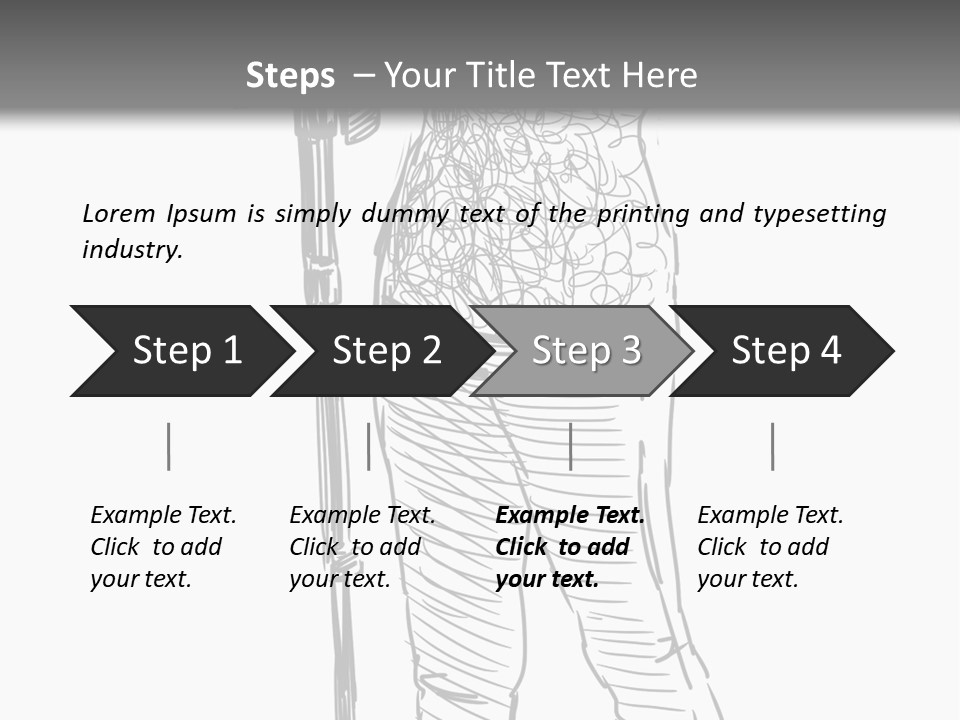 Steps – Your Title Text Here

Lorem Ipsum is simply dummy text of the printing and typesetting industry.

Step 1

Step 2

Step 3

Step 4

Example Text. Click to add your text.

Example Text. Click to add your text.

Example Text. Click to add your text.

Example Text. Click to add your text.