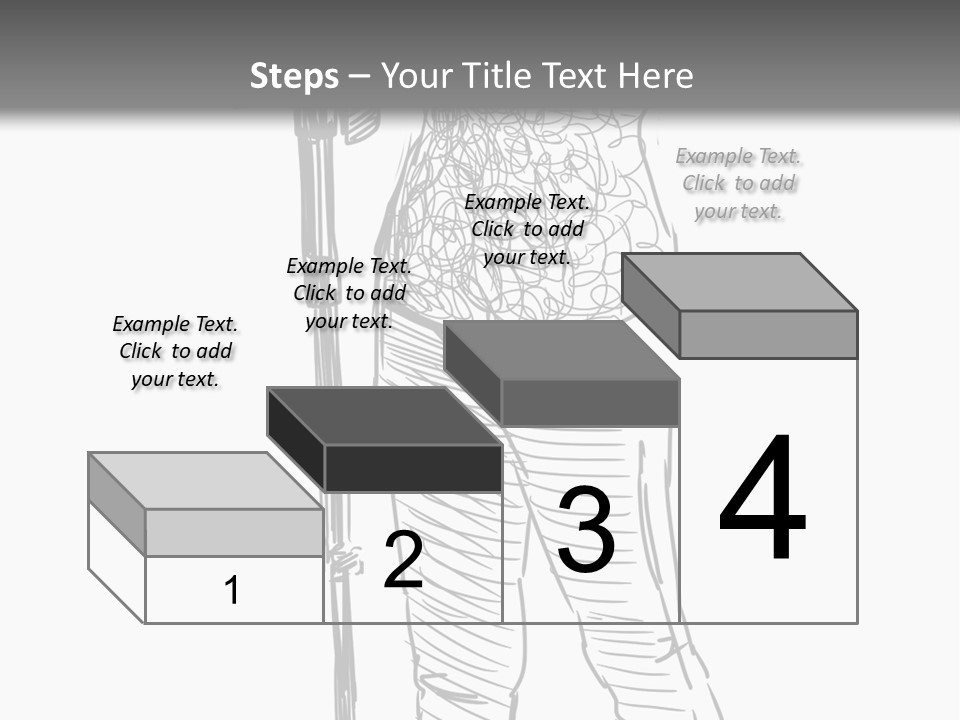 Steps – Your Title Text Here

Example Text. Click to add your text.

Example Text. Click to add your text.

Example Text. Click to add your text.

Example Text. Click to add your text.

1

2

3

4