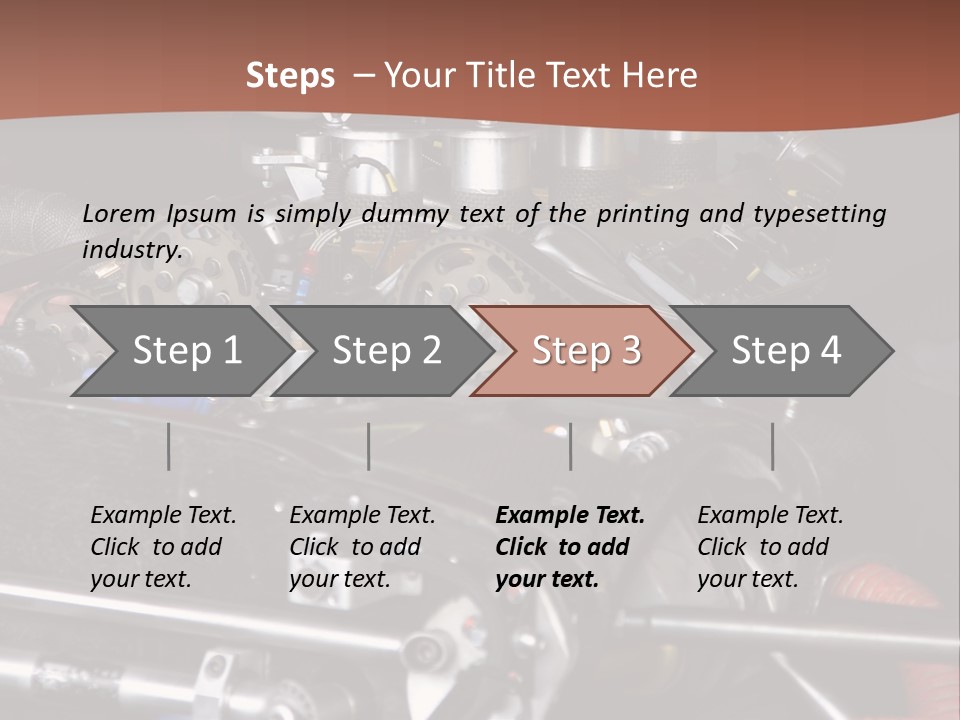 Steps – Your Title Text Here

Lorem Ipsum is simply dummy text of the printing and typesetting industry.

Step 1

Step 2

Step 3

Step 4

Example Text. Click to add your text.

Example Text. Click to add your text.

Example Text. Click to add your text.

Example Text. Click to add your text.