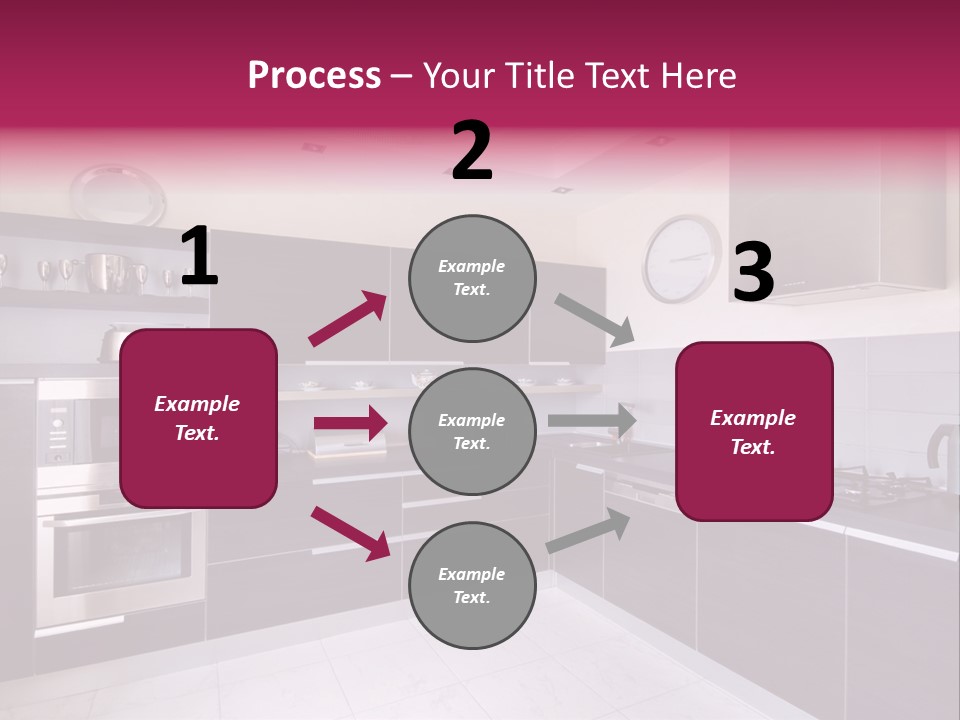 Process – Your Title Text Here

1

Example Text.

2

Example Text.

Example Text.

Example Text.

3

Example Text.