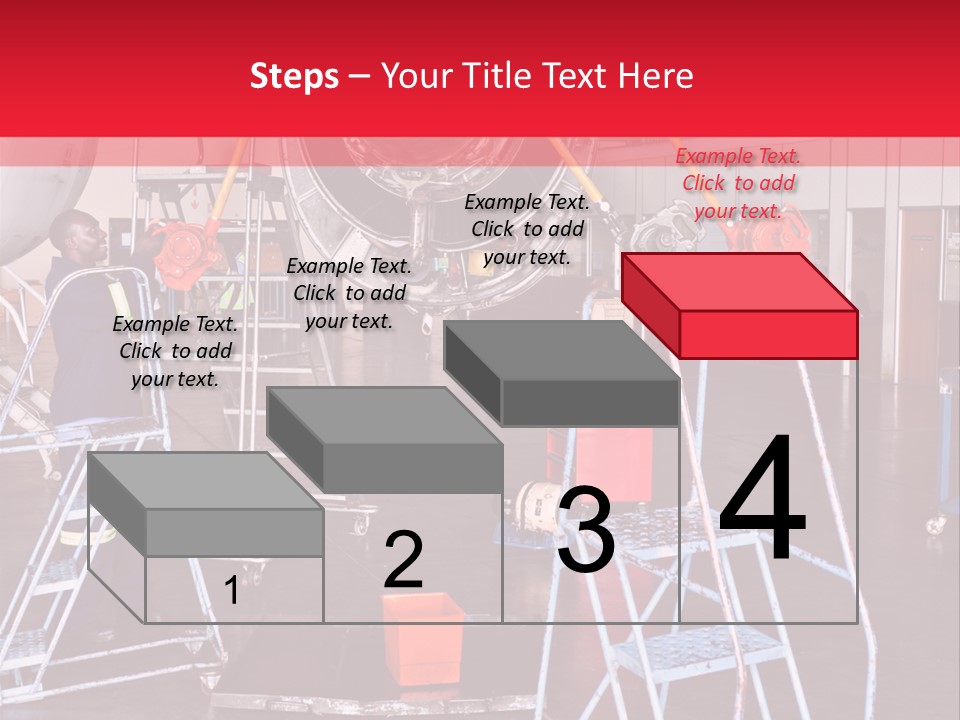 Steps – Your Title Text Here

Example Text. Click to add your text.

Example Text. Click to add your text.

Example Text. Click to add your text.

Example Text. Click to add your text.

1

2

3

4