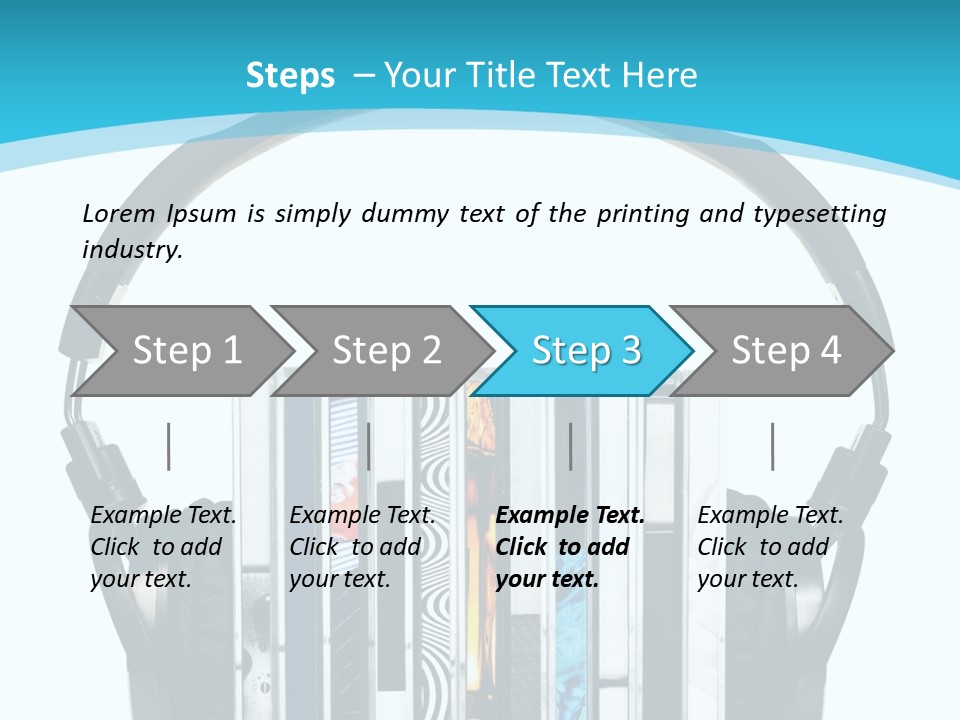 Steps – Your Title Text Here

Lorem Ipsum is simply dummy text of the printing and typesetting industry.

Step 1

Step 2

Step 3

Step 4

Example Text. Click to add your text.

Example Text. Click to add your text.

Example Text. Click to add your text.

Example Text. Click to add your text.