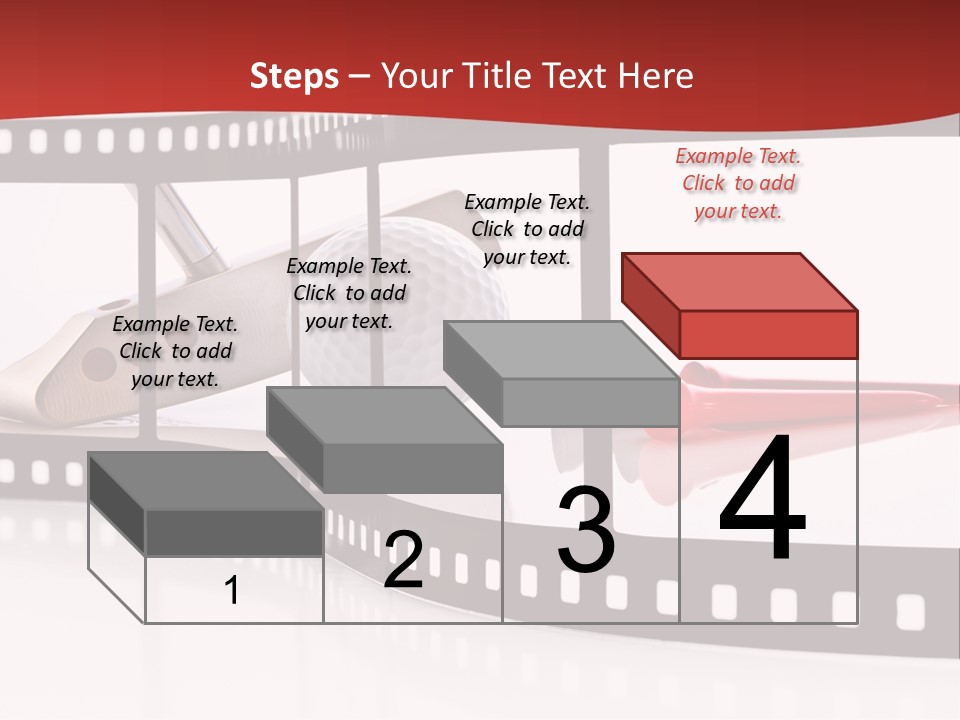 Steps – Your Title Text Here

Example Text. Click to add your text.

Example Text. Click to add your text.

Example Text. Click to add your text.

Example Text. Click to add your text.

1

2

3

4