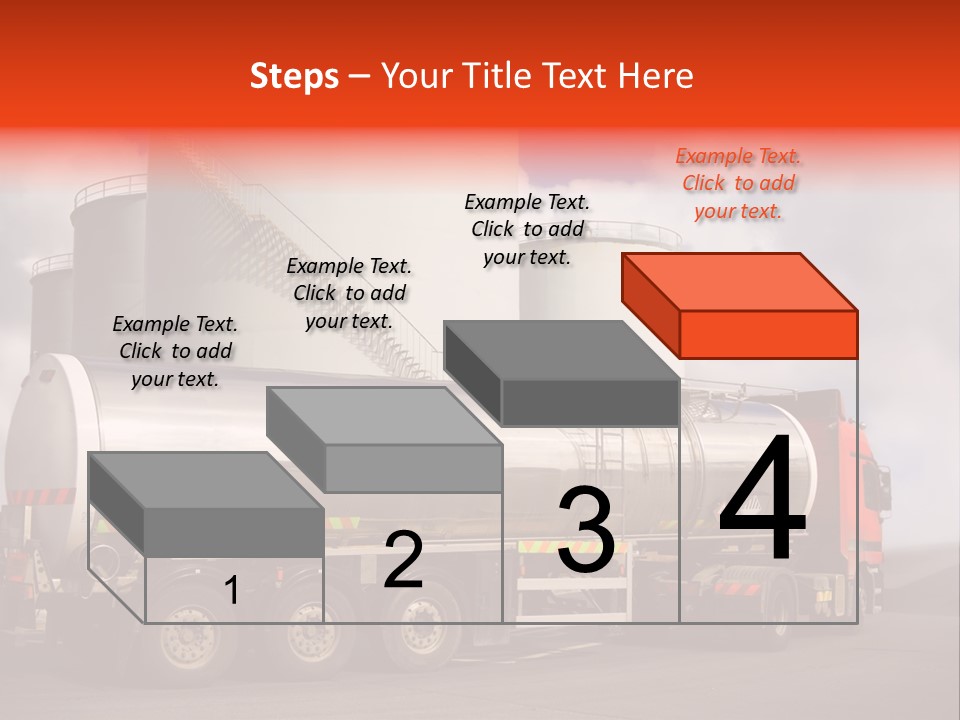 Steps – Your Title Text Here

Example Text. Click to add your text.

Example Text. Click to add your text.

Example Text. Click to add your text.

Example Text. Click to add your text.

1

2

3

4