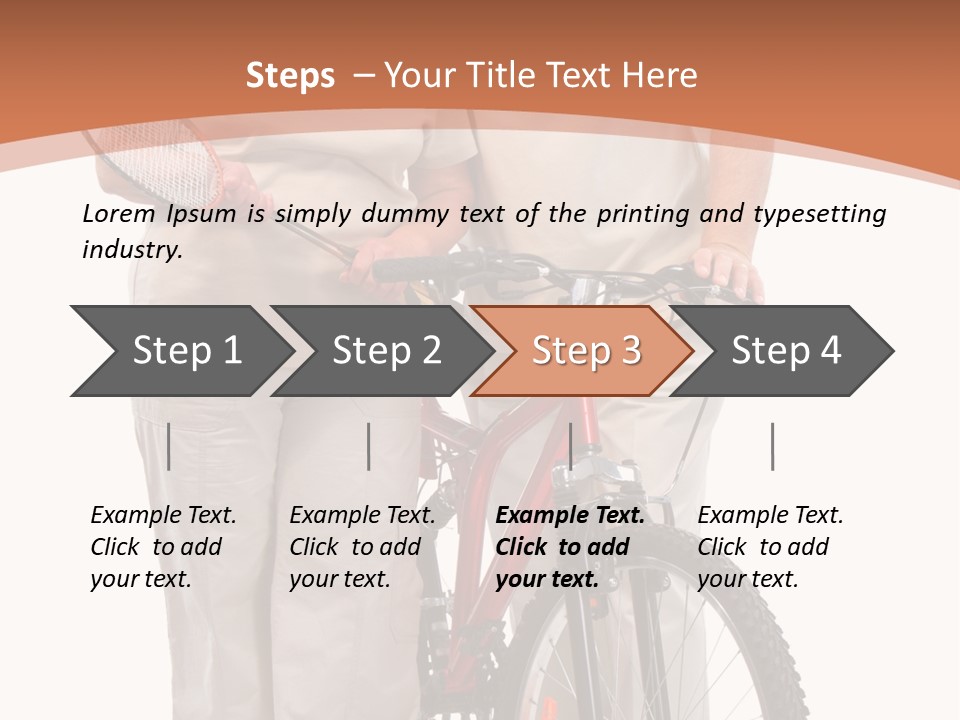 Steps – Your Title Text Here

Lorem Ipsum is simply dummy text of the printing and typesetting industry.

Step 1

Step 2

Step 3

Step 4

Example Text. Click to add your text.

Example Text. Click to add your text.

Example Text. Click to add your text.

Example Text. Click to add your text.