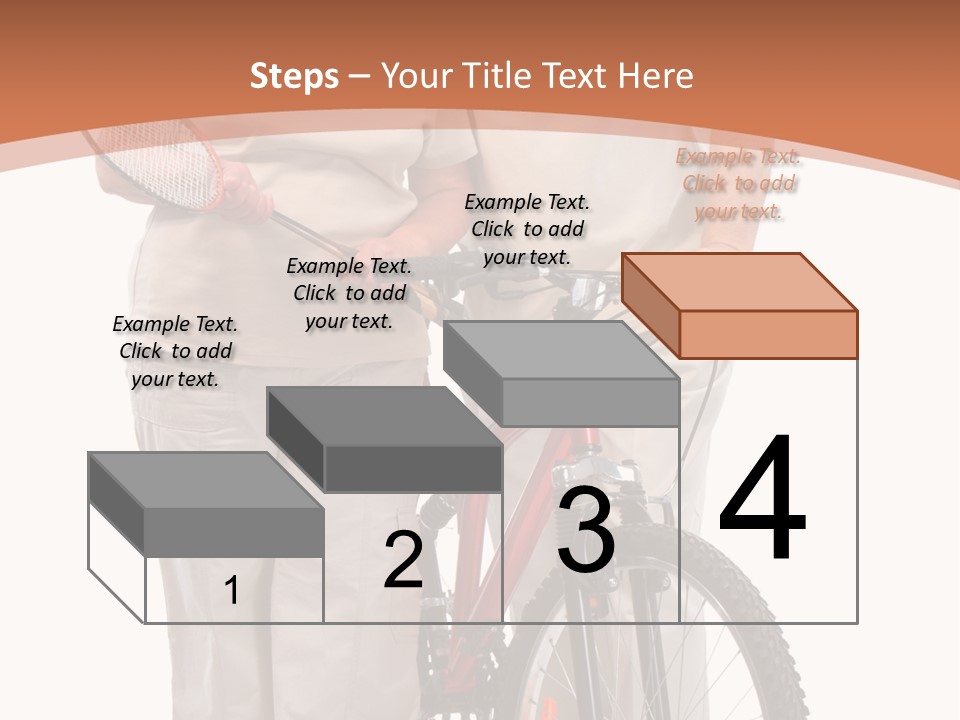 Steps – Your Title Text Here

Example Text. Click to add your text.

Example Text. Click to add your text.

Example Text. Click to add your text.

Example Text. Click to add your text.

1

2

3

4