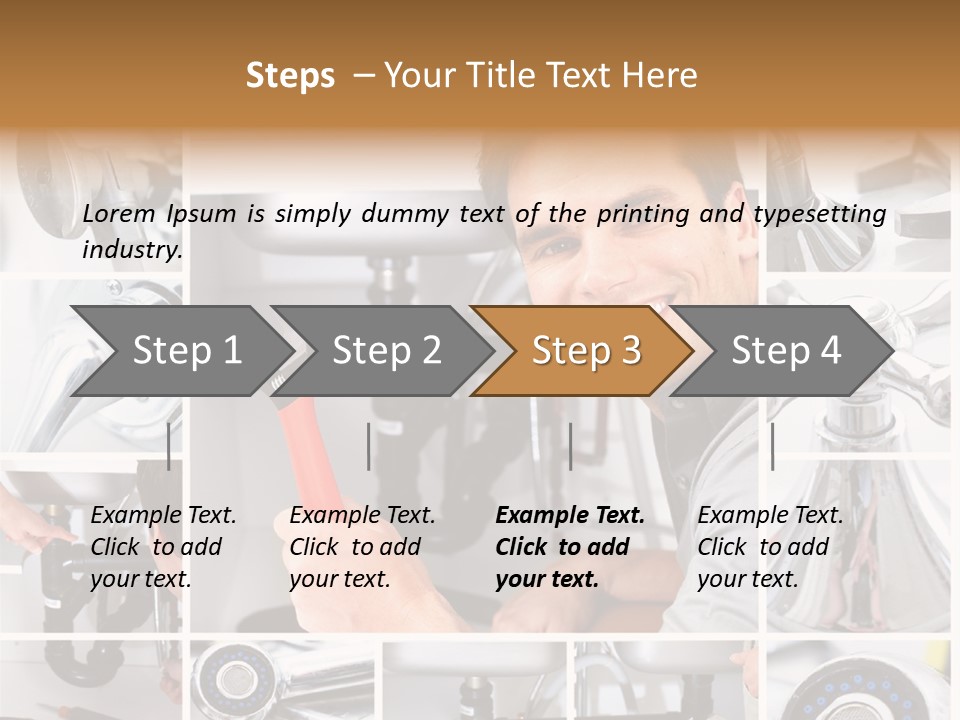 Steps – Your Title Text Here

Lorem Ipsum is simply dummy text of the printing and typesetting industry.

Step 1

Step 2

Step 3

Step 4

Example Text. Click to add your text.

Example Text. Click to add your text.

Example Text. Click to add your text.

Example Text. Click to add your text.