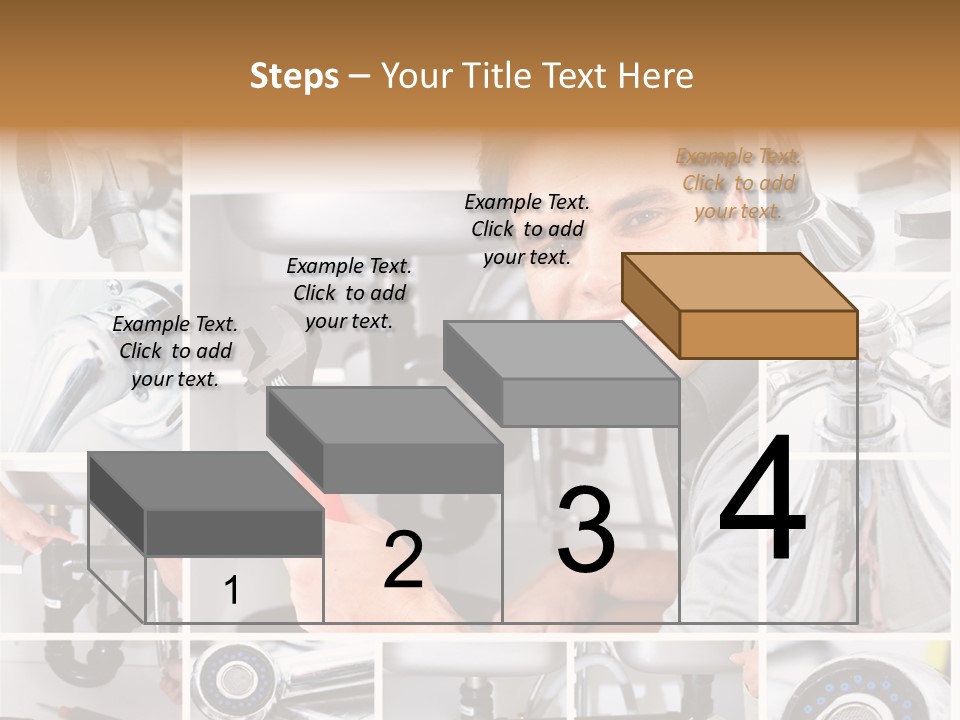 Steps – Your Title Text Here

Example Text. Click to add your text.

Example Text. Click to add your text.

Example Text. Click to add your text.

Example Text. Click to add your text.

1

2

3

4