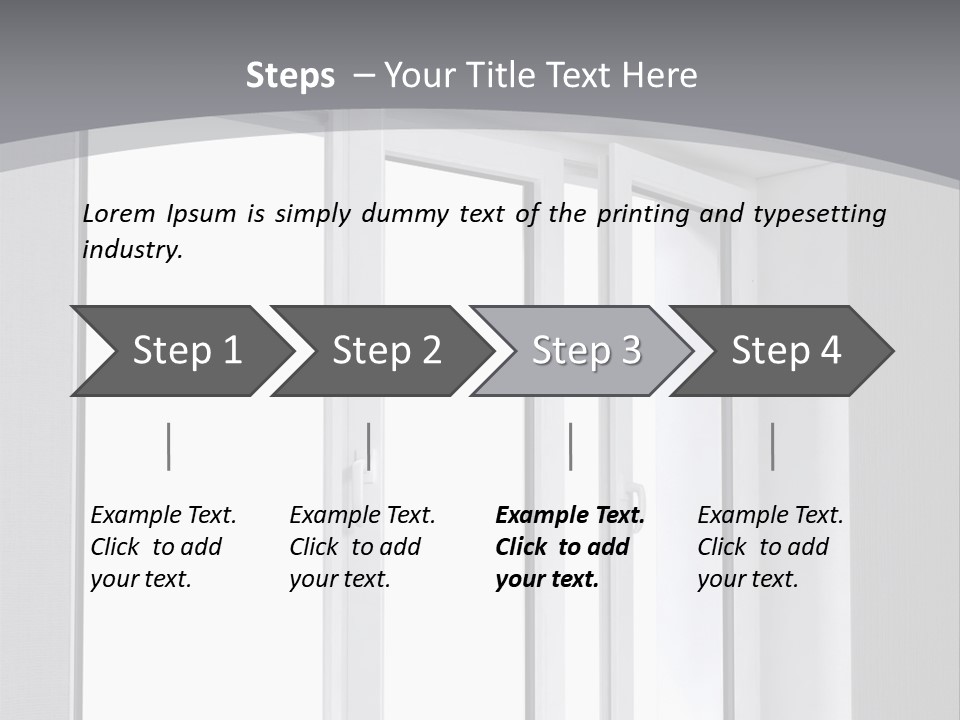 Steps – Your Title Text Here

Lorem Ipsum is simply dummy text of the printing and typesetting industry.

Step 1

Step 2

Step 3

Step 4

Example Text. Click to add your text.

Example Text. Click to add your text.

Example Text. Click to add your text.

Example Text. Click to add your text.