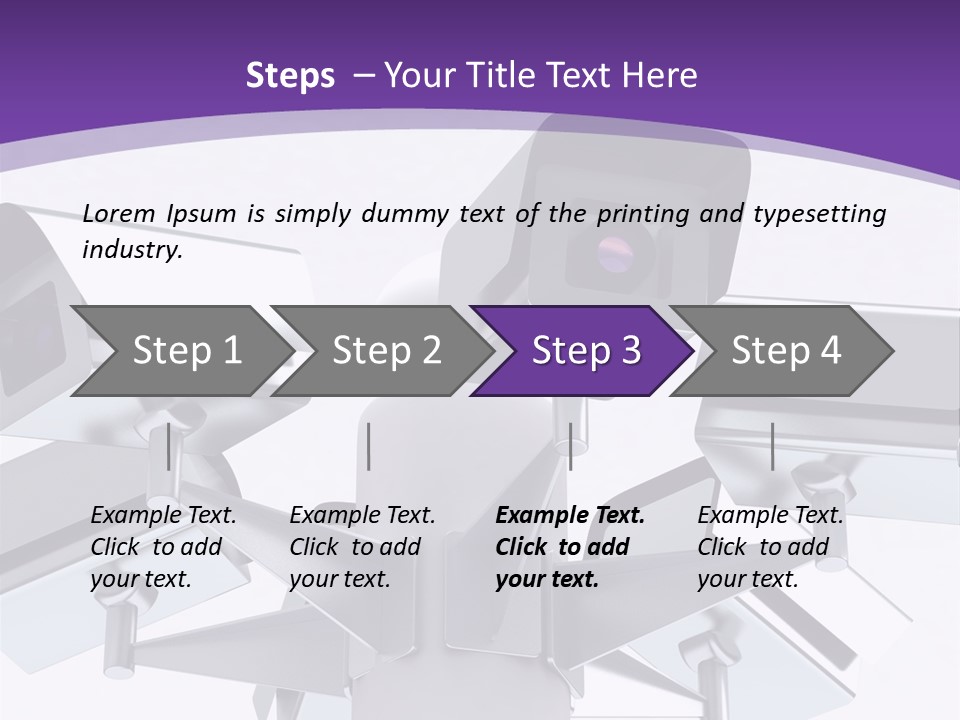 Steps – Your Title Text Here

Lorem Ipsum is simply dummy text of the printing and typesetting industry.

Step 1

Step 2

Step 3

Step 4

Example Text. Click to add your text.

Example Text. Click to add your text.

Example Text. Click to add your text.

Example Text. Click to add your text.