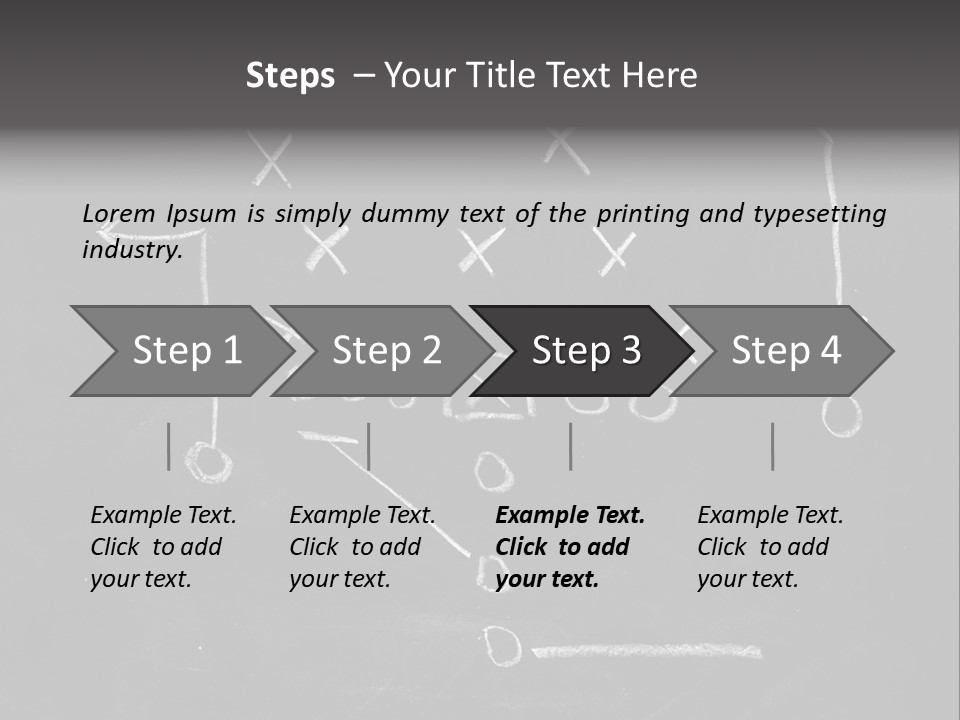 Steps – Your Title Text Here

Lorem Ipsum is simply dummy text of the printing and typesetting industry.

Step 1

Step 2

Step 3

Step 4

Example Text. Click to add your text.

Example Text. Click to add your text.

Example Text. Click to add your text.

Example Text. Click to add your text.