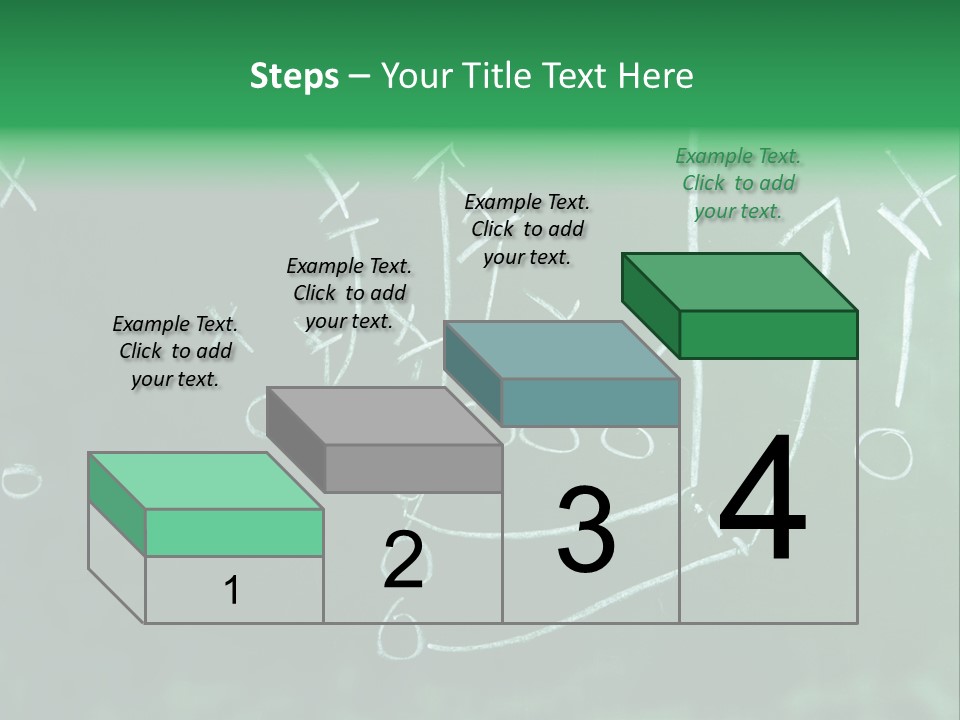 Steps – Your Title Text Here

Example Text. Click to add your text.

Example Text. Click to add your text.

Example Text. Click to add your text.

Example Text. Click to add your text.

1

2

3

4