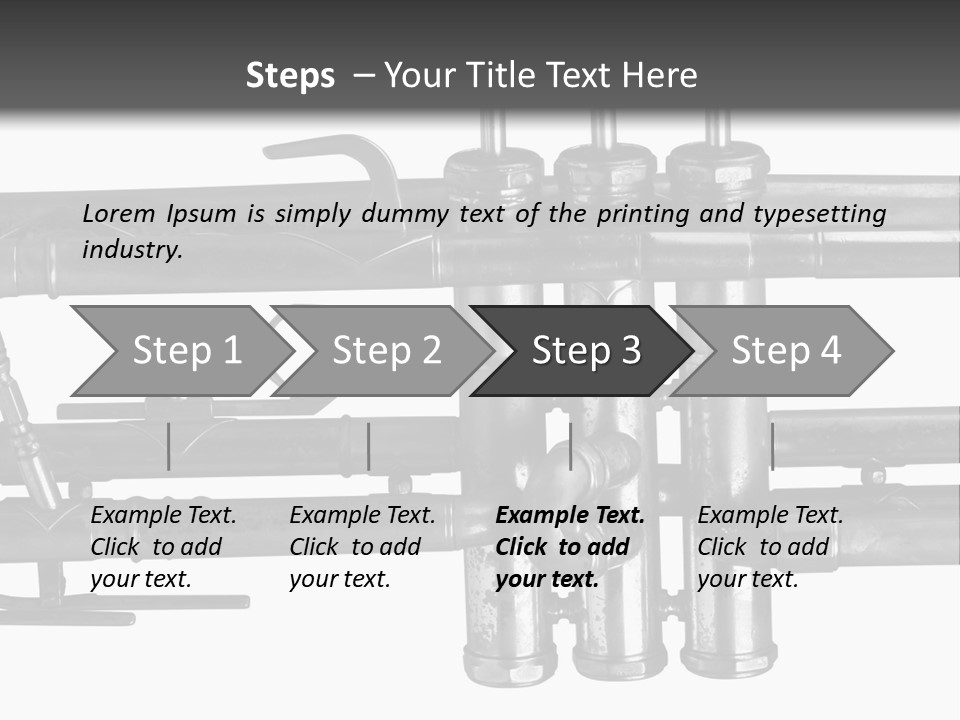 Steps – Your Title Text Here

Lorem Ipsum is simply dummy text of the printing and typesetting industry.

Step 1

Step 2

Step 3

Step 4

Example Text. Click to add your text.

Example Text. Click to add your text.

Example Text. Click to add your text.

Example Text. Click to add your text.