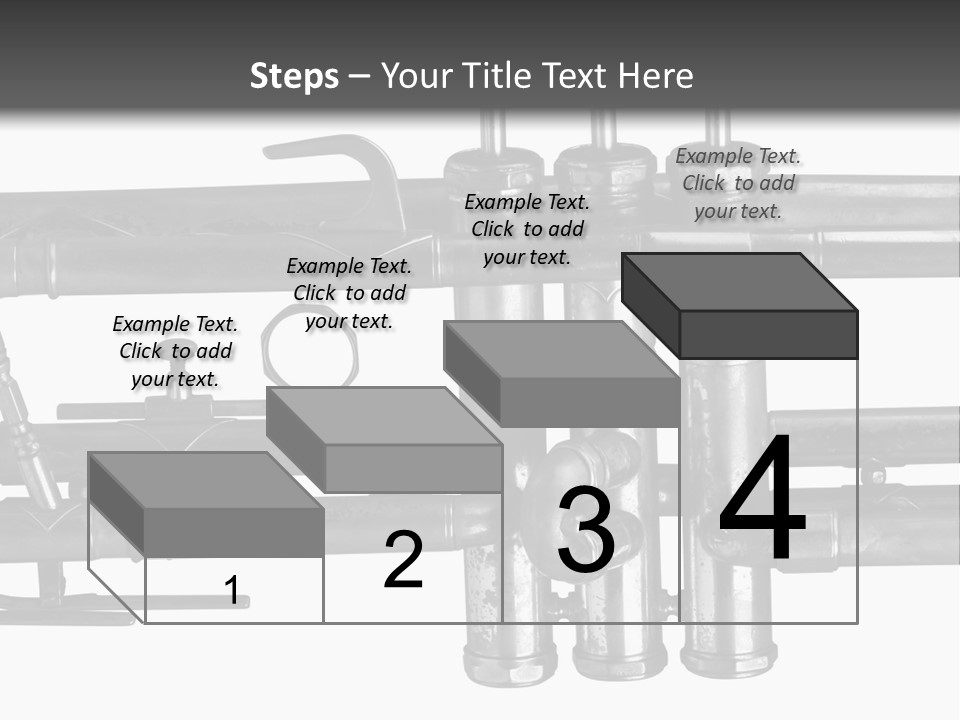 Steps – Your Title Text Here

Example Text. Click to add your text.

Example Text. Click to add your text.

Example Text. Click to add your text.

Example Text. Click to add your text.

1

2

3

4