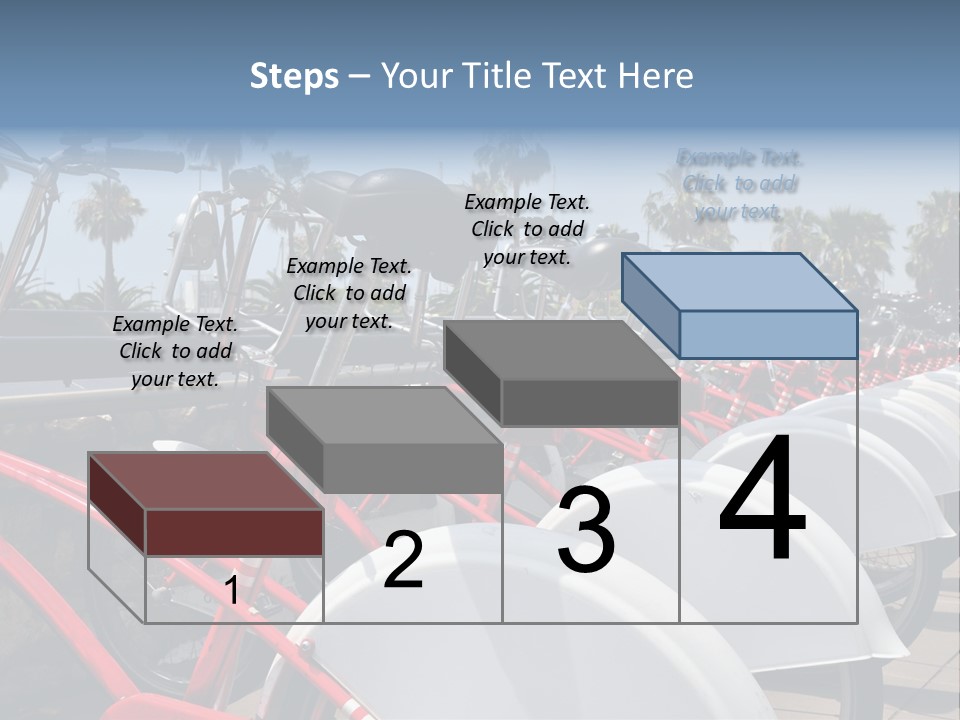 Steps – Your Title Text Here

Example Text. Click to add your text.

Example Text. Click to add your text.

Example Text. Click to add your text.

Example Text. Click to add your text.

1

2

3

4