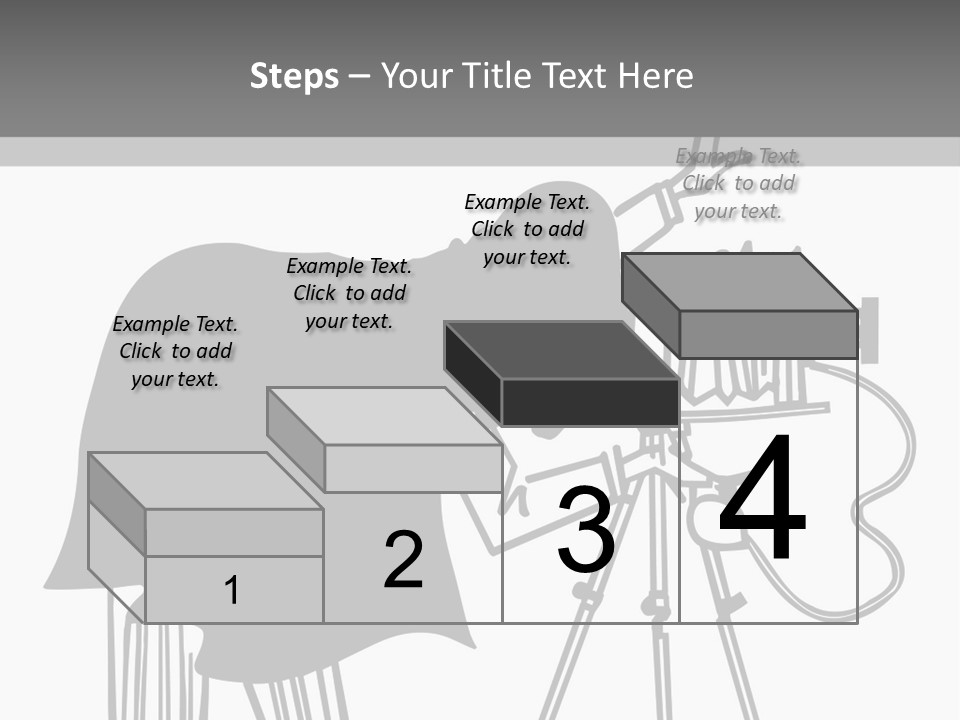 Steps – Your Title Text Here

Example Text. Click to add your text.

Example Text. Click to add your text.

Example Text. Click to add your text.

Example Text. Click to add your text.

1

2

3

4