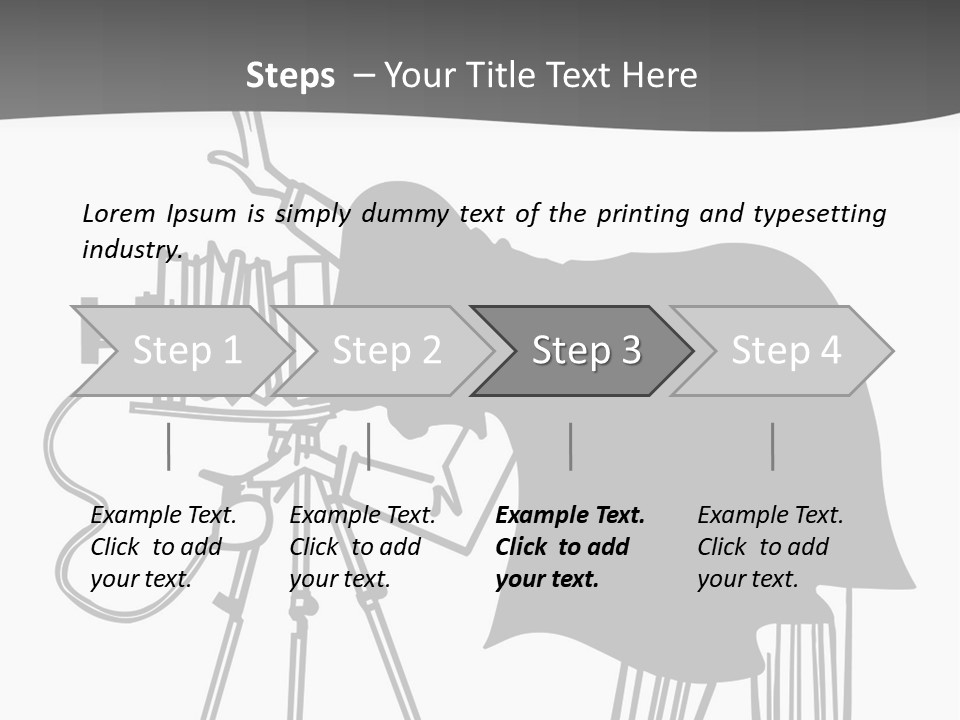 Steps – Your Title Text Here

Lorem Ipsum is simply dummy text of the printing and typesetting industry.

Step 1

Step 2

Step 3

Step 4

Example Text. Click to add your text.

Example Text. Click to add your text.

Example Text. Click to add your text.

Example Text. Click to add your text.