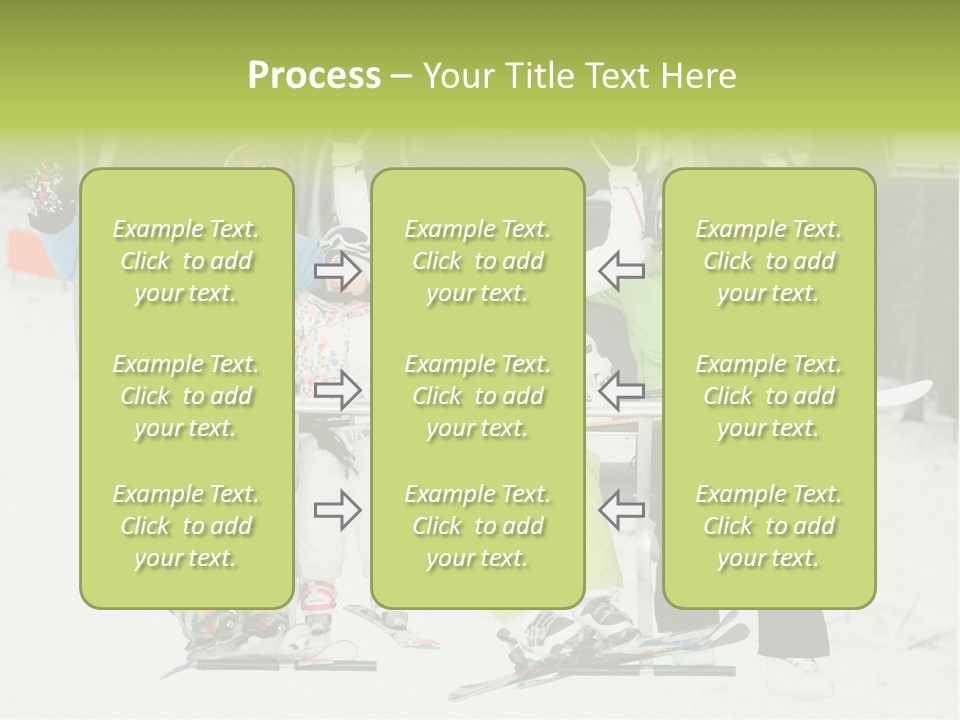 Process – Your Title Text Here

Example Text. Click to add your text.

Example Text. Click to add your text.

Example Text. Click to add your text.

Example Text. Click to add your text.

Example Text. Click to add your text.

Example Text. Click to add your text.

Example Text. Click to add your text.

Example Text. Click to add your text.

Example Text. Click to add your text.