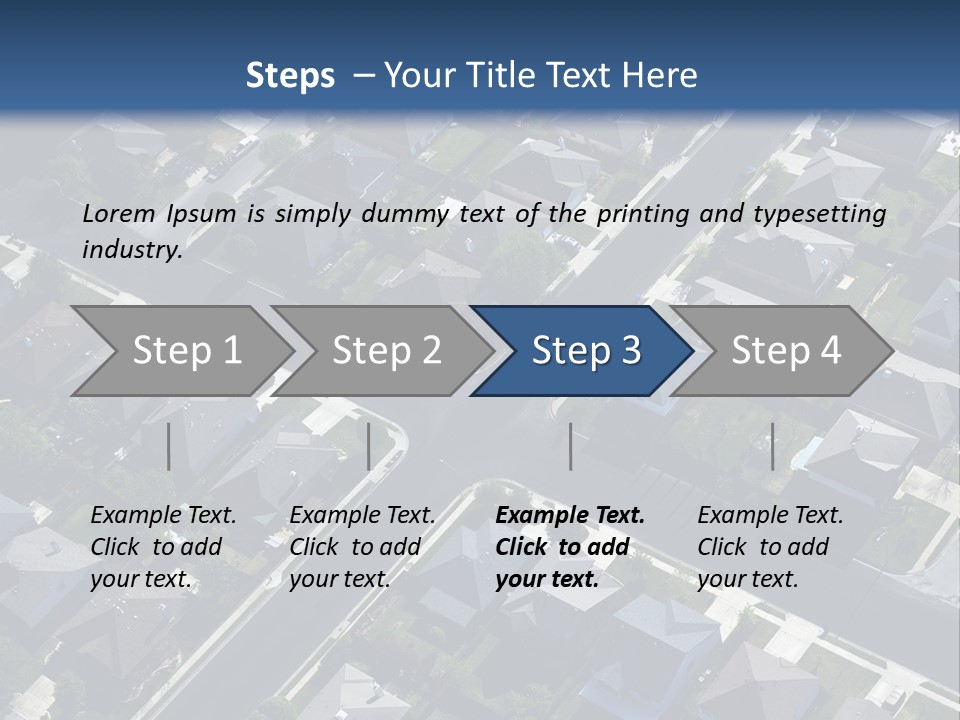 Steps – Your Title Text Here

Lorem Ipsum is simply dummy text of the printing and typesetting industry.

Step 1

Step 2

Step 3

Step 4

Example Text. Click to add your text.

Example Text. Click to add your text.

Example Text. Click to add your text.

Example Text. Click to add your text.