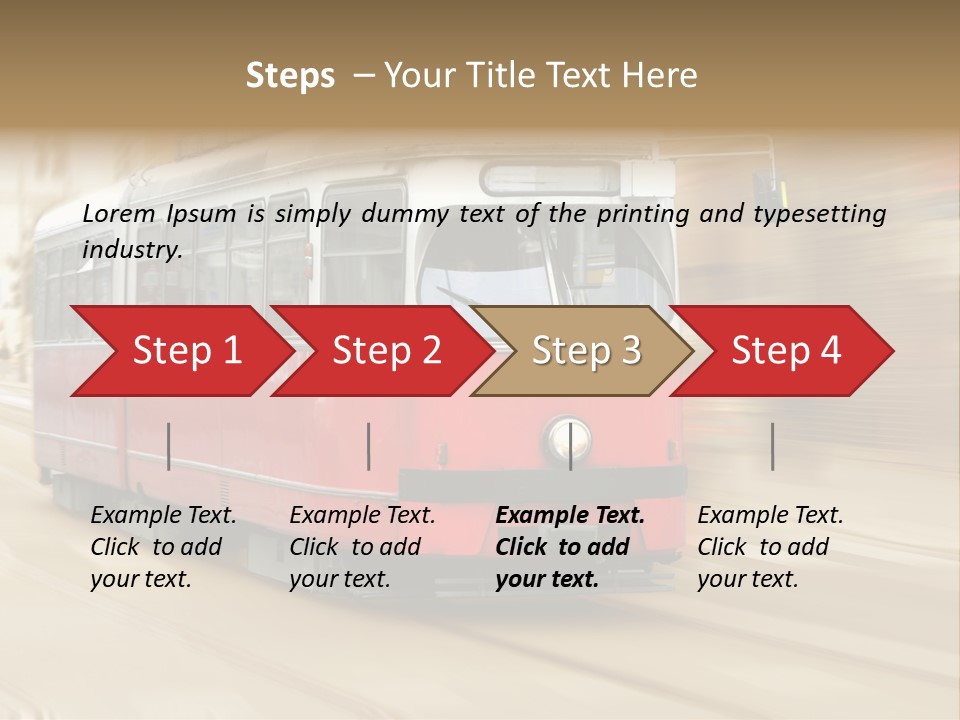 Steps – Your Title Text Here

Lorem Ipsum is simply dummy text of the printing and typesetting industry.

Step 1

Step 2

Step 3

Step 4

Example Text. Click to add your text.

Example Text. Click to add your text.

Example Text. Click to add your text.

Example Text. Click to add your text.