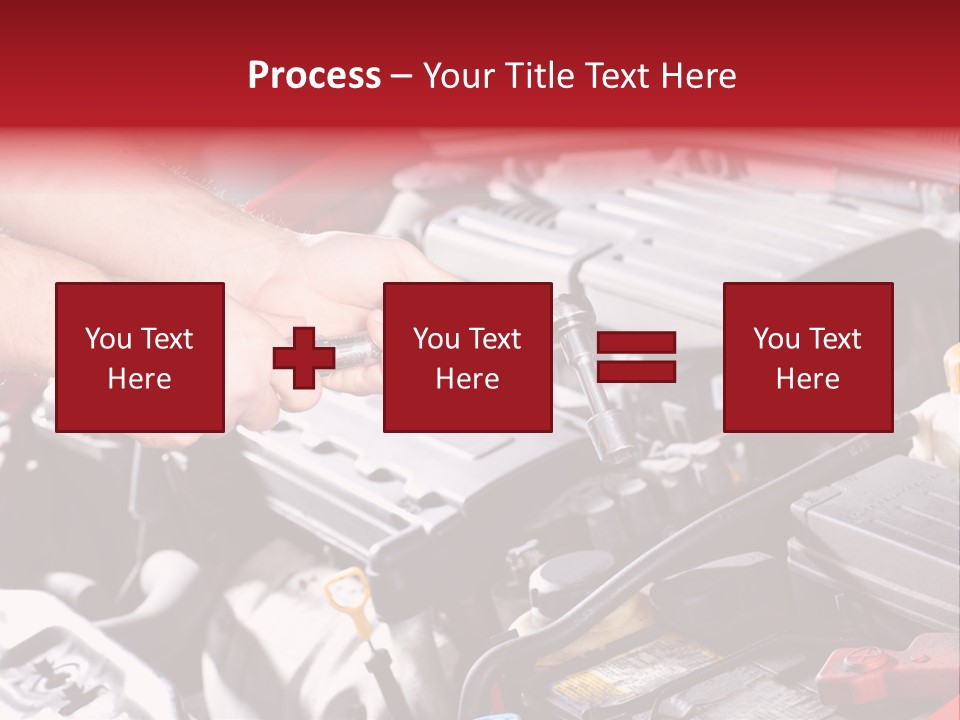 Process – Your Title Text Here

You Text Here

You Text Here

You Text Here