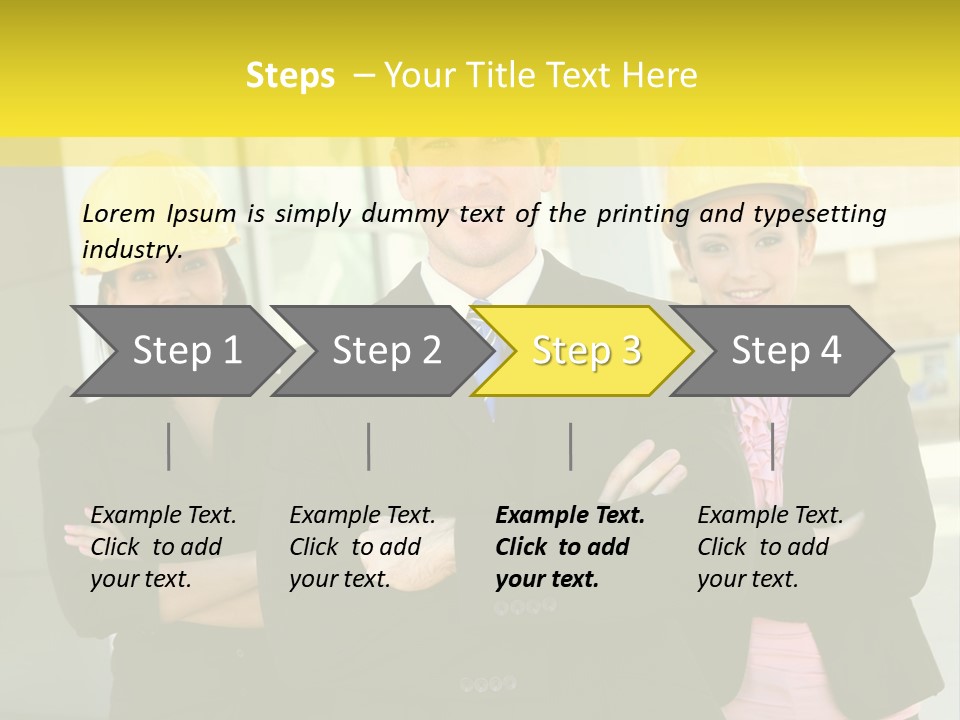 Steps – Your Title Text Here

Lorem Ipsum is simply dummy text of the printing and typesetting industry.

Step 1

Step 2

Step 3

Step 4

Example Text. Click to add your text.

Example Text. Click to add your text.

Example Text. Click to add your text.

Example Text. Click to add your text.