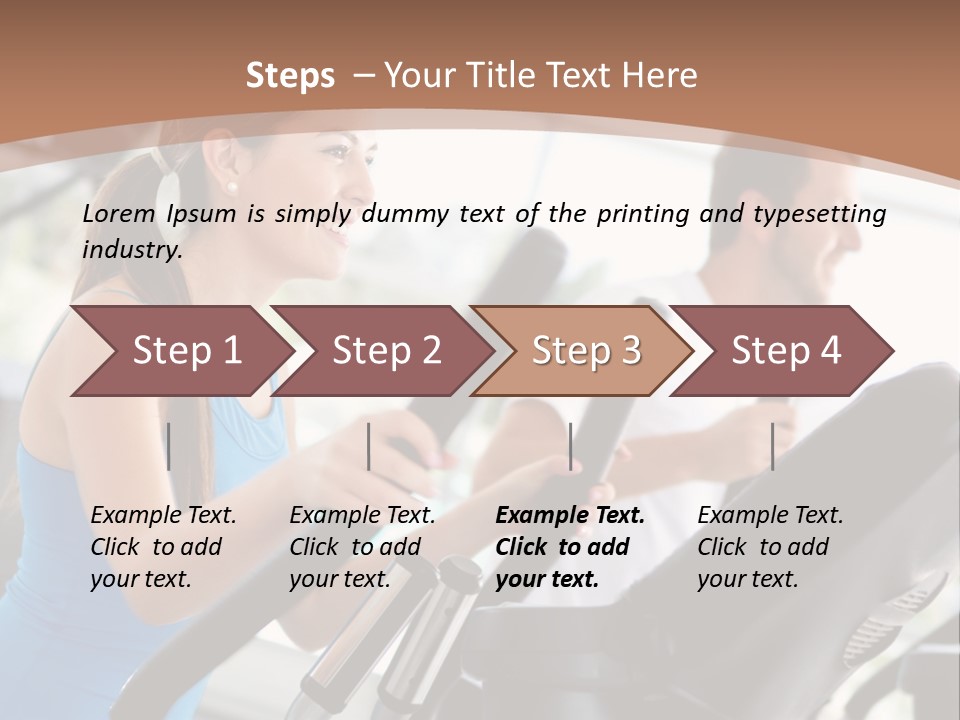 Steps – Your Title Text Here

Lorem Ipsum is simply dummy text of the printing and typesetting industry.

Step 1

Step 2

Step 3

Step 4

Example Text. Click to add your text.

Example Text. Click to add your text.

Example Text. Click to add your text.

Example Text. Click to add your text.