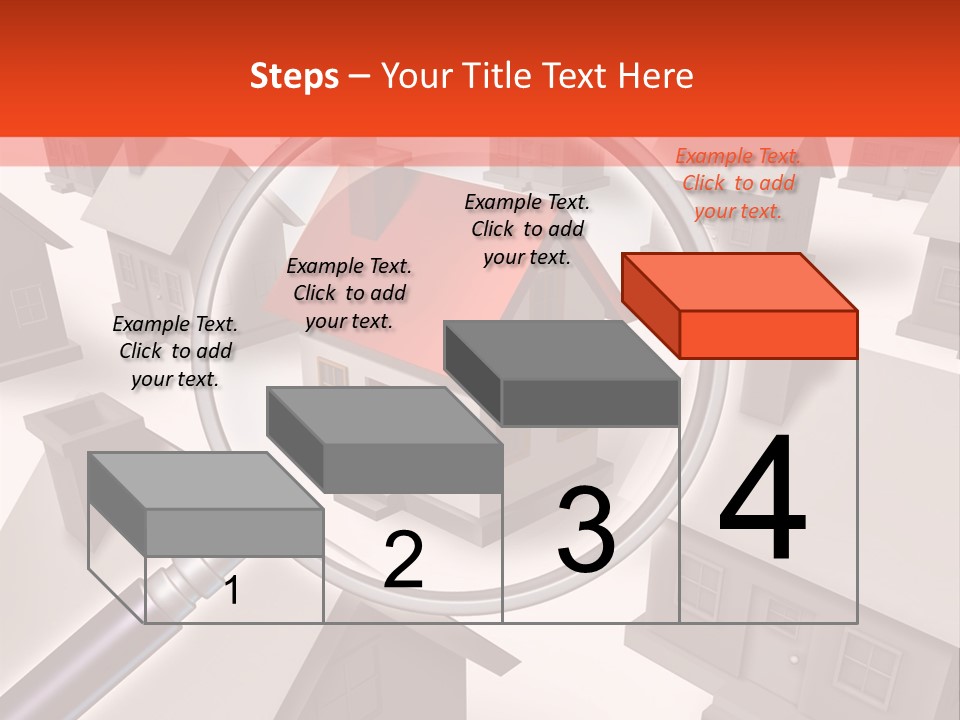 Steps – Your Title Text Here

Example Text. Click to add your text.

Example Text. Click to add your text.

Example Text. Click to add your text.

Example Text. Click to add your text.

1

2

3

4