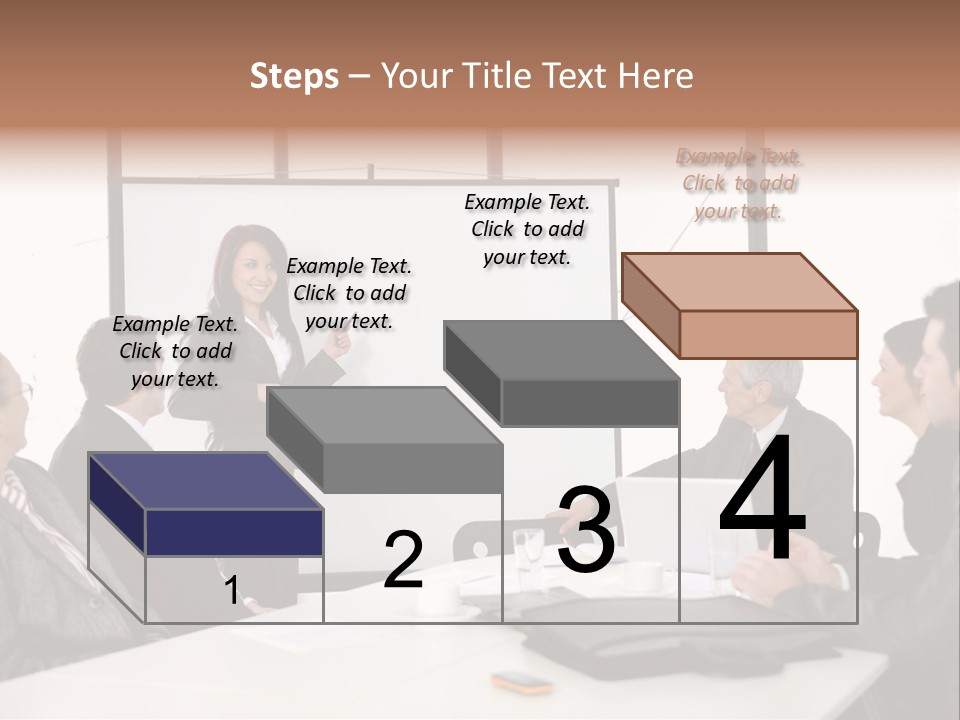 Steps – Your Title Text Here

Example Text. Click to add your text.

Example Text. Click to add your text.

Example Text. Click to add your text.

Example Text. Click to add your text.

1

2

3

4