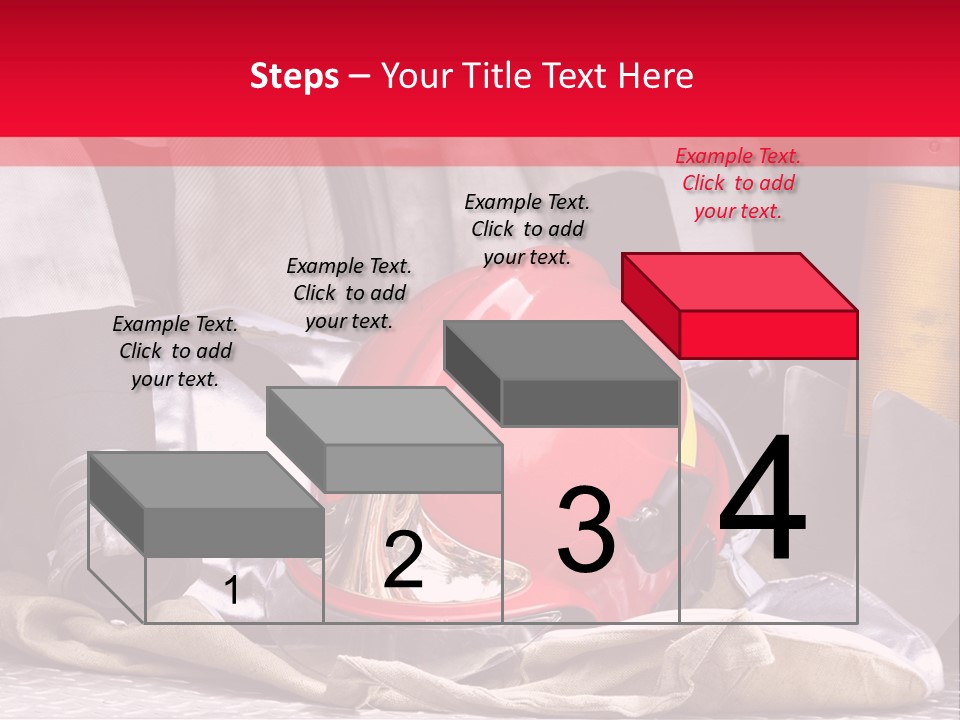 Steps – Your Title Text Here

Example Text. Click to add your text.

Example Text. Click to add your text.

Example Text. Click to add your text.

Example Text. Click to add your text.

1

2

3

4