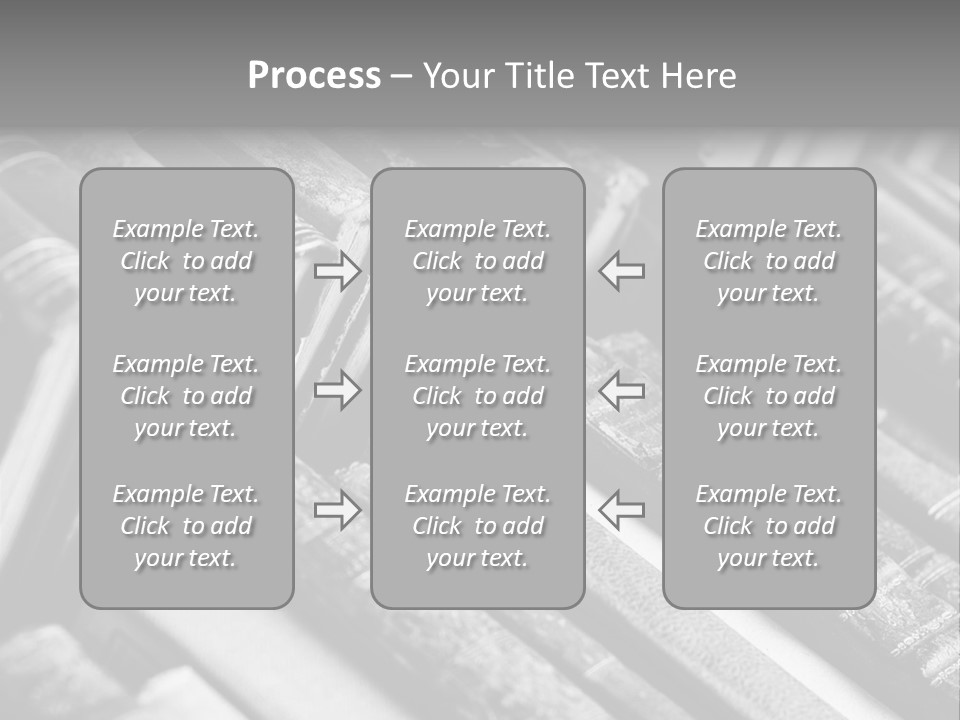 Process – Your Title Text Here

Example Text. Click to add your text.

Example Text. Click to add your text.

Example Text. Click to add your text.

Example Text. Click to add your text.

Example Text. Click to add your text.

Example Text. Click to add your text.

Example Text. Click to add your text.

Example Text. Click to add your text.

Example Text. Click to add your text.