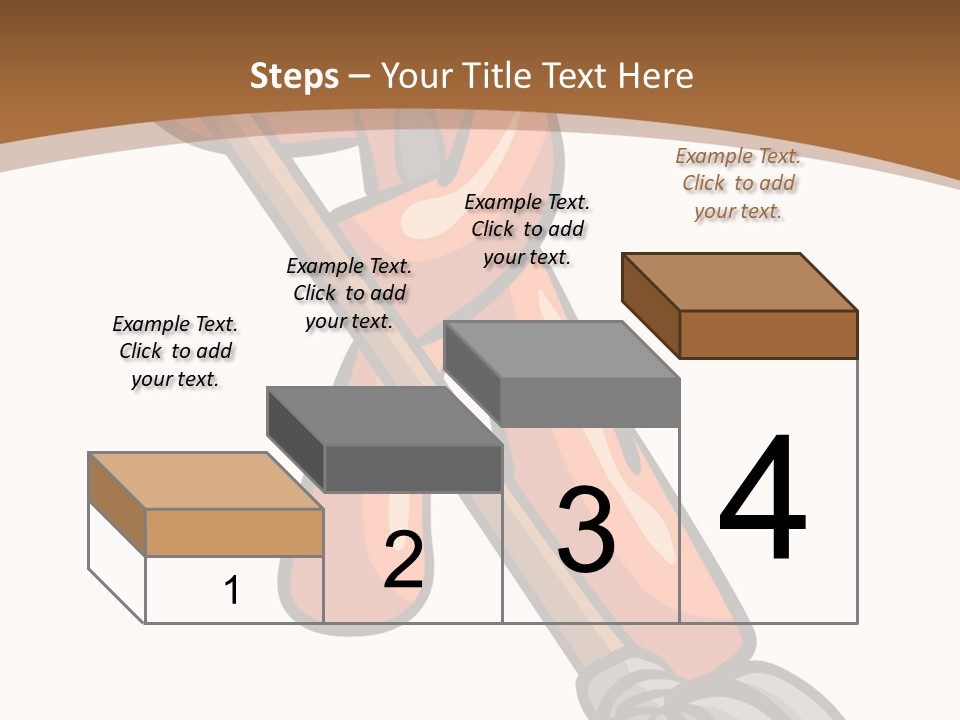 Steps – Your Title Text Here

Example Text. Click to add your text.

Example Text. Click to add your text.

Example Text. Click to add your text.

Example Text. Click to add your text.

1

2

3

4