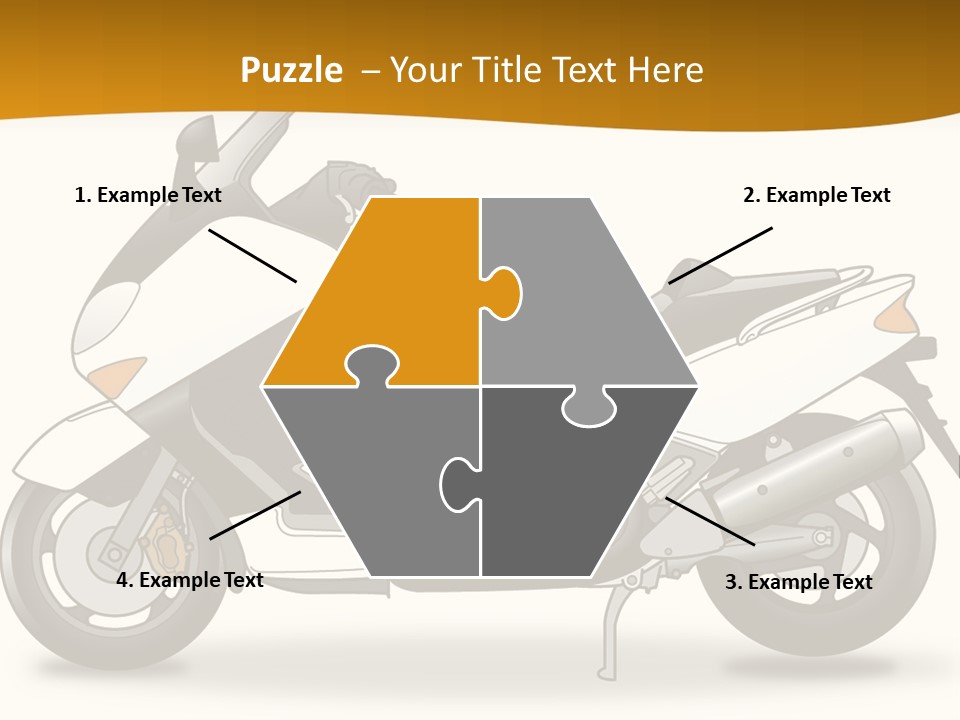 Puzzle – Your Title Text Here

1. Example Text

2. Example Text

4. Example Text

3. Example Text