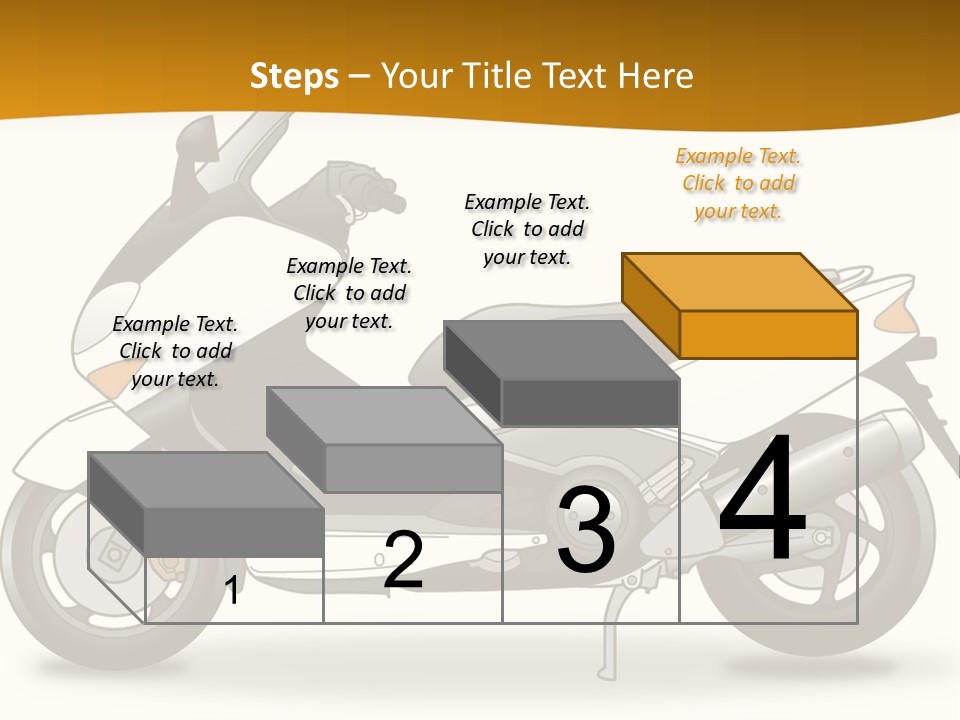 Steps – Your Title Text Here

Example Text. Click to add your text.

Example Text. Click to add your text.

Example Text. Click to add your text.

Example Text. Click to add your text.

1

2

3

4