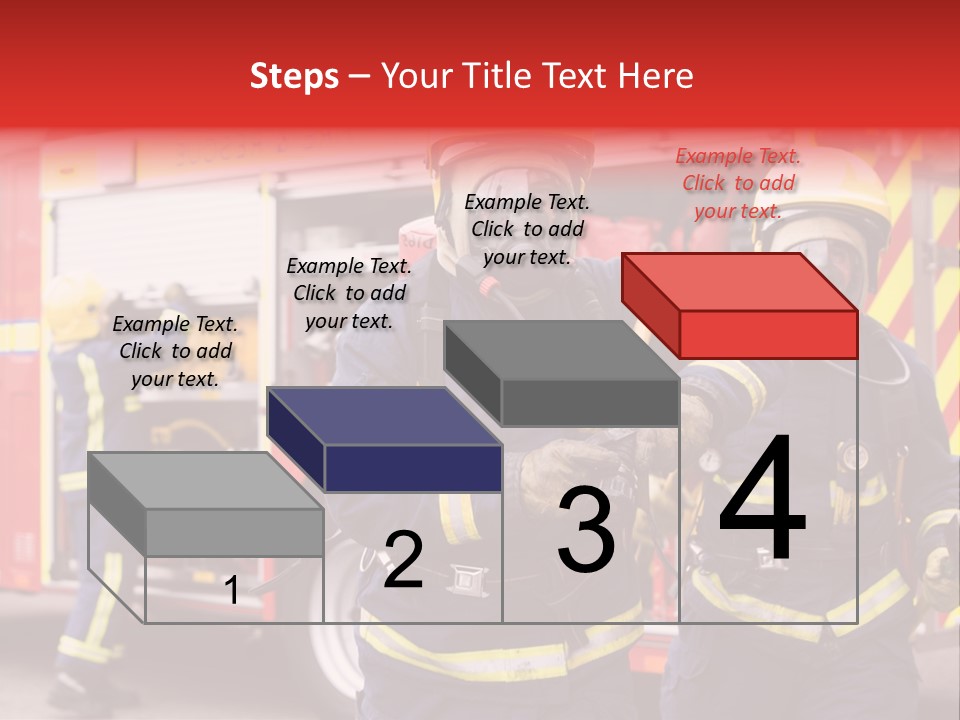 Steps – Your Title Text Here

Example Text. Click to add your text.

Example Text. Click to add your text.

Example Text. Click to add your text.

Example Text. Click to add your text.

1

2

3

4