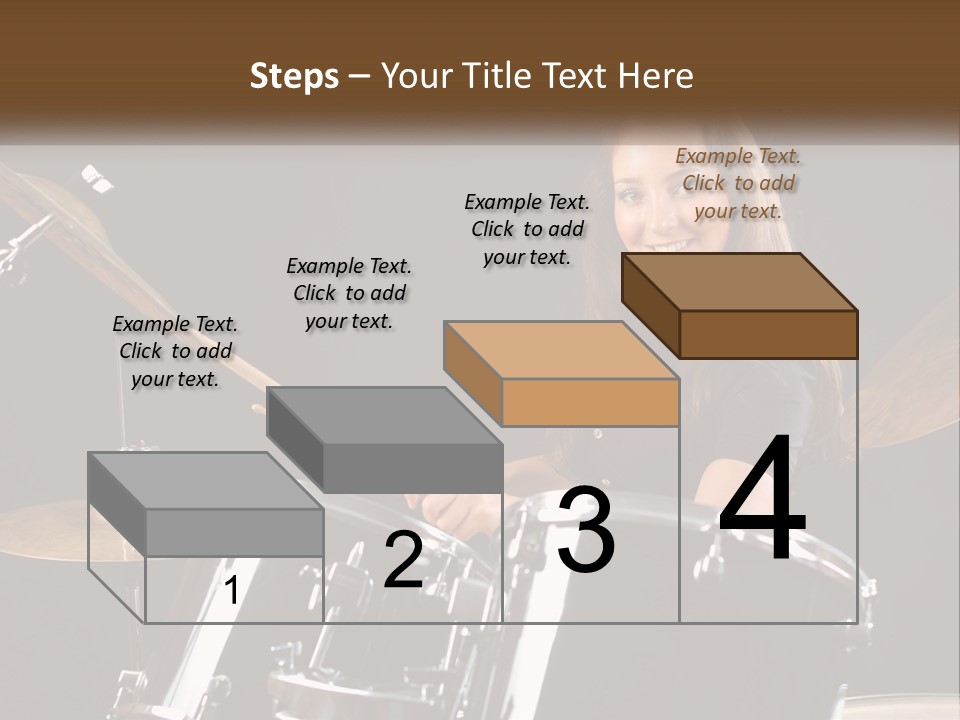 Steps – Your Title Text Here

Example Text. Click to add your text.

Example Text. Click to add your text.

Example Text. Click to add your text.

Example Text. Click to add your text.

1

2

3

4