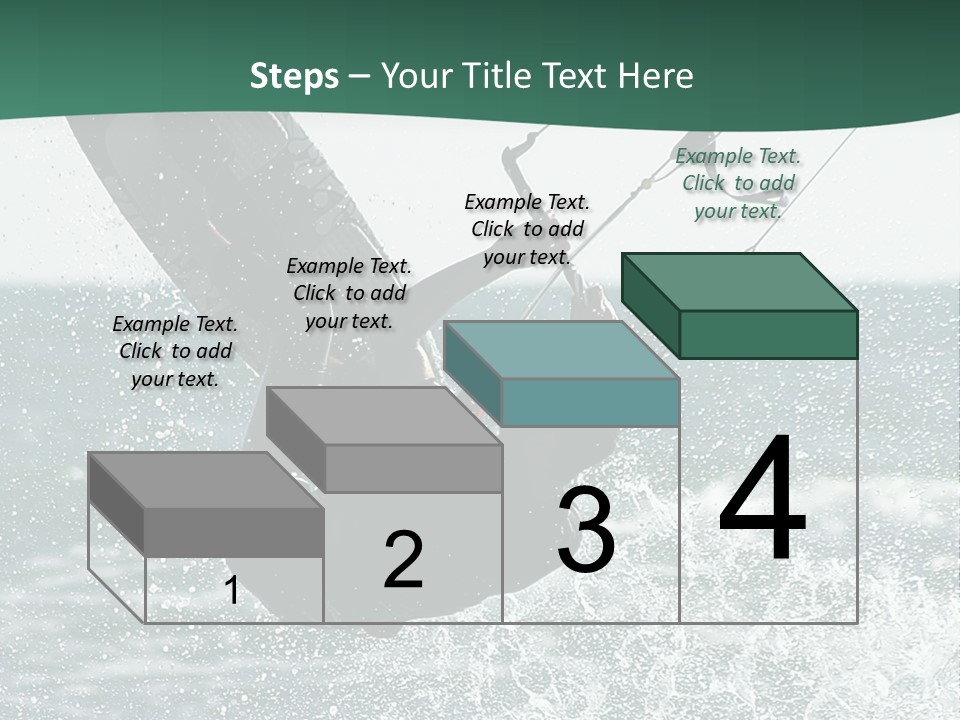 Steps – Your Title Text Here

Example Text. Click to add your text.

Example Text. Click to add your text.

Example Text. Click to add your text.

Example Text. Click to add your text.

1

2

3

4