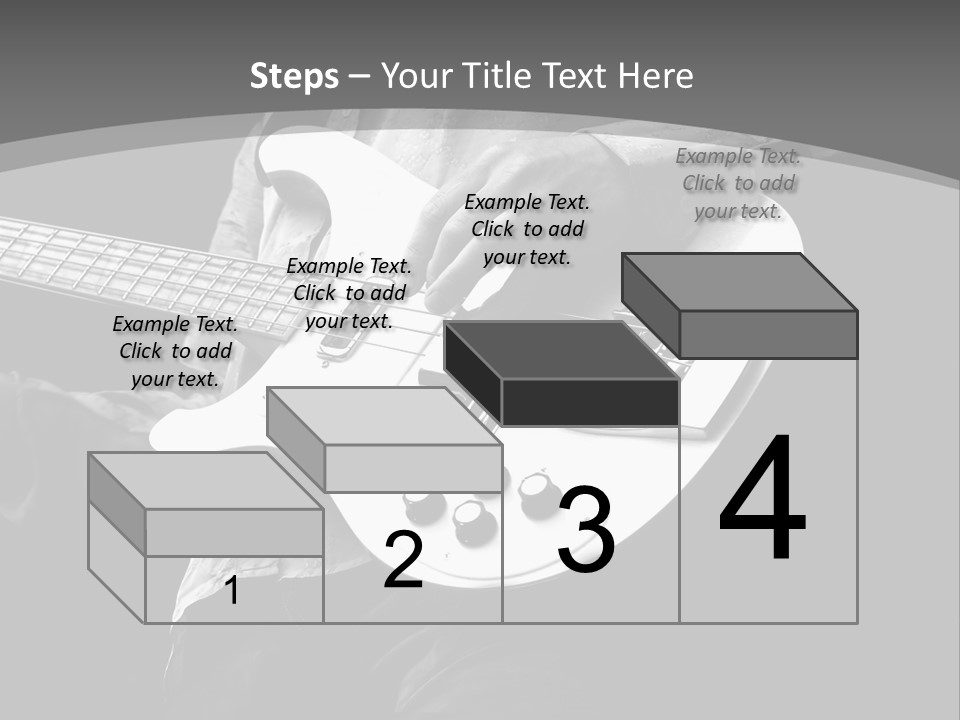 Steps – Your Title Text Here

Example Text. Click to add your text.

Example Text. Click to add your text.

Example Text. Click to add your text.

Example Text. Click to add your text.

1

2

3

4